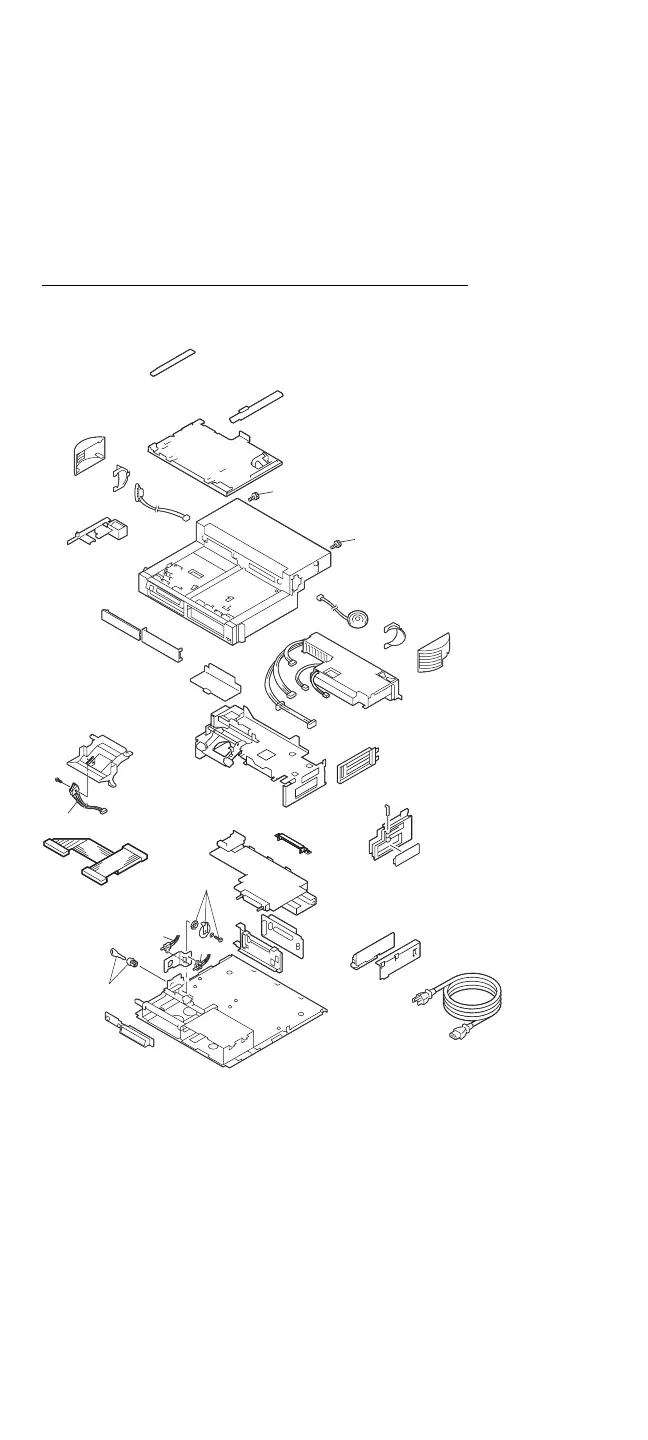 B