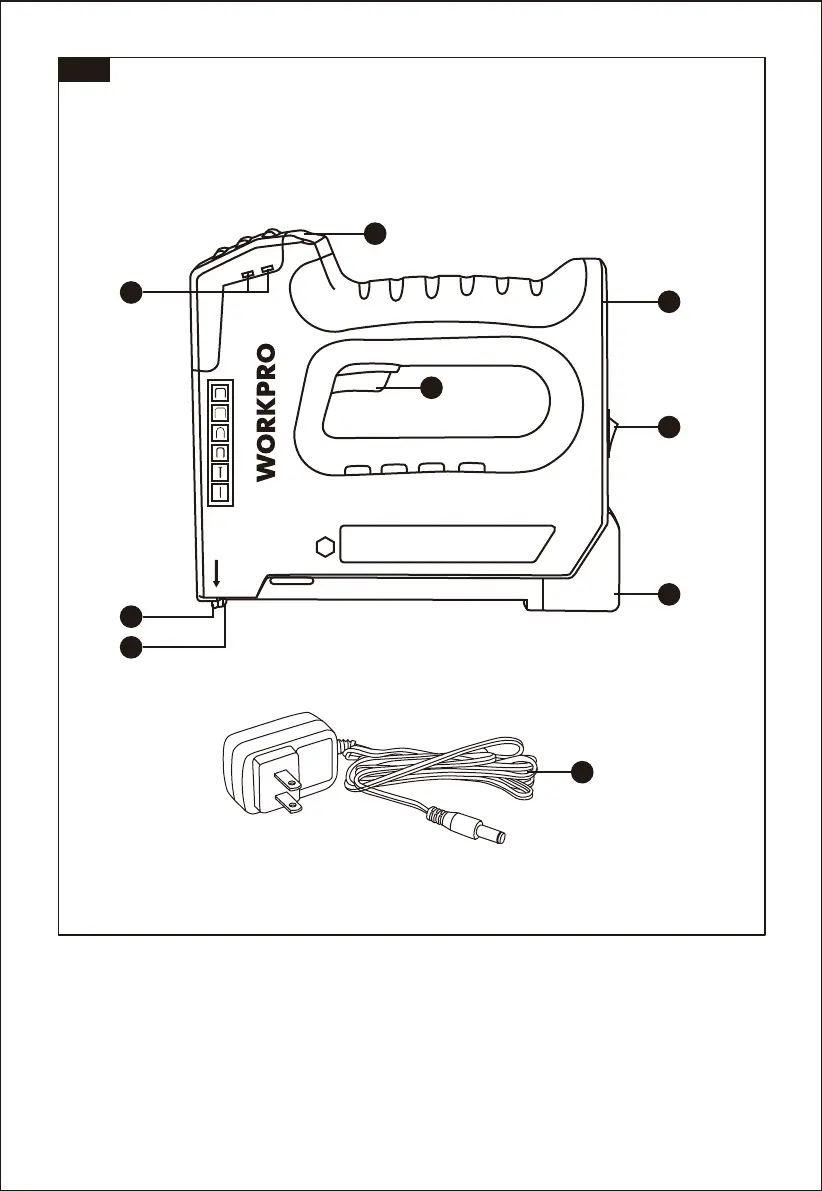 WORKPRO