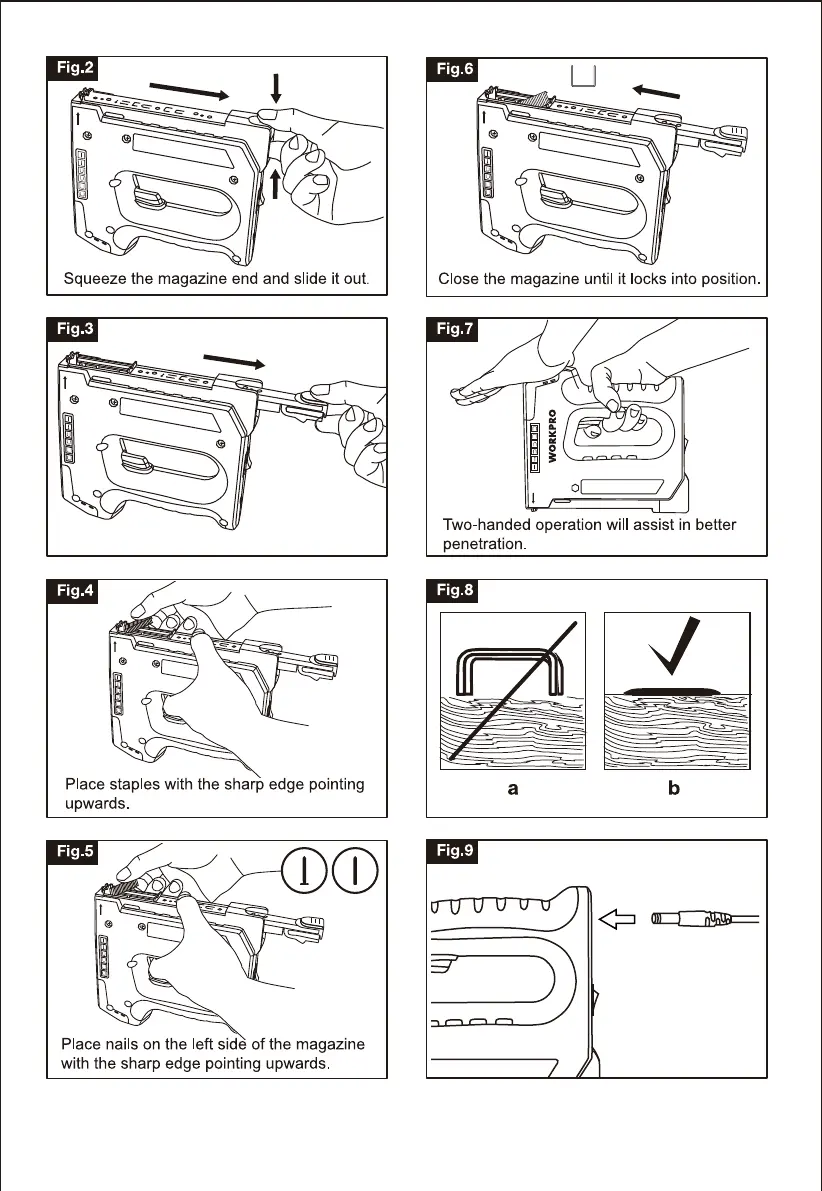 Fig.2

Squeeze the magazine end and slide it out.

Fig.3

Fig.4

Place staples with the sharp edge pointing upwards.

Fig.5

Place nails on the left side of the magazine with the sharp edge pointing upwards.

Fig.6

Close the magazine until it locks into position.

Fig.7

WORKPRO

Two-handed operation will assist in better penetration.

Fig.8

a

b

Fig.9