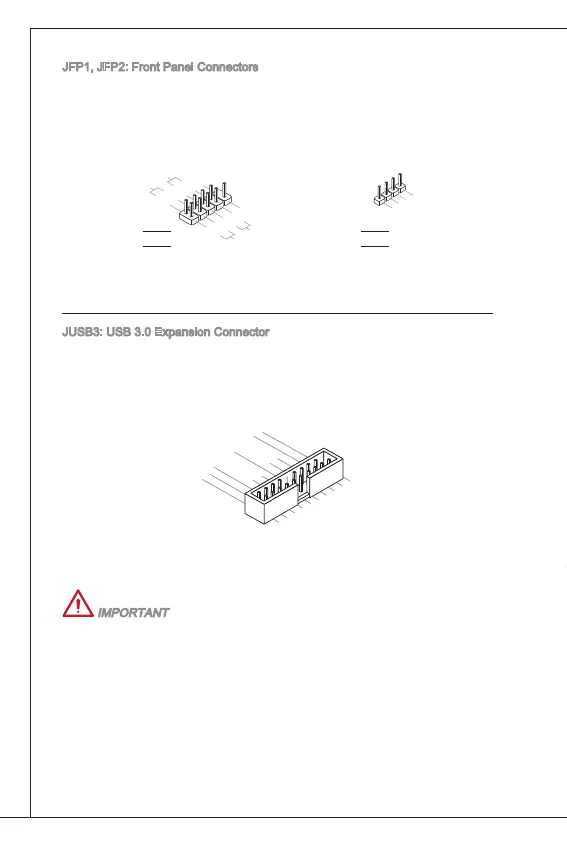 JFP1, JFP2: Front Panel Connectors

JUSB3: USB 3.0 Expansion Connector

IMPORTANT