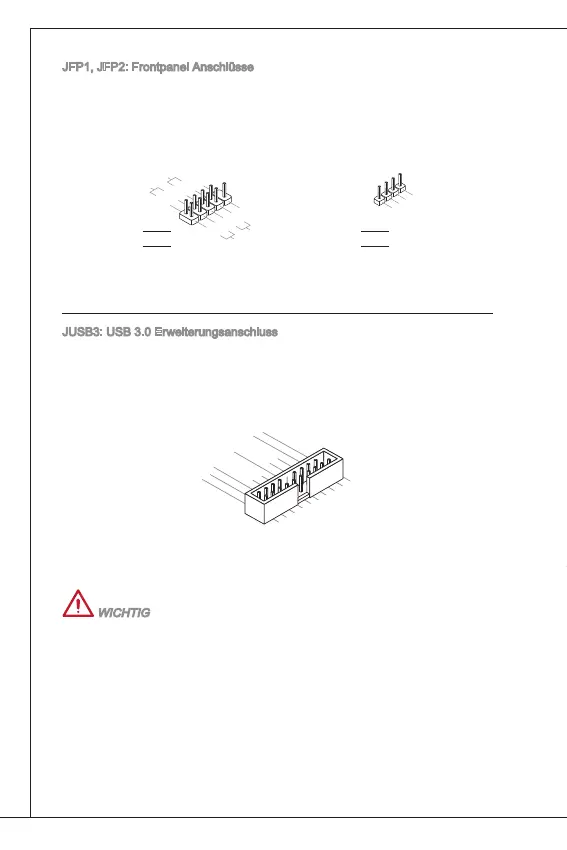 JFP1, JFP2: Frontpanel Anschlüsse

JUSB3: USB 3.0 Erweiterungsanschluss

WICHTIG