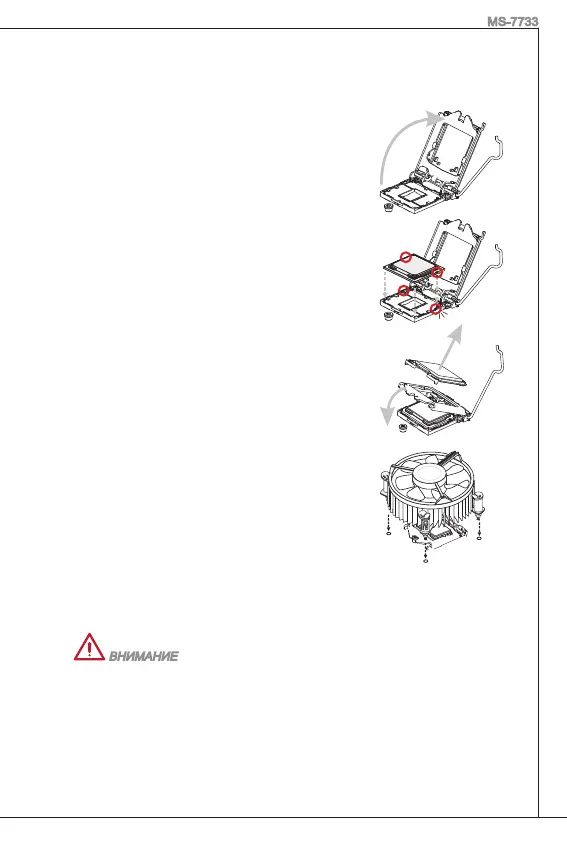 MS-7733

ВНИМАНИЕ