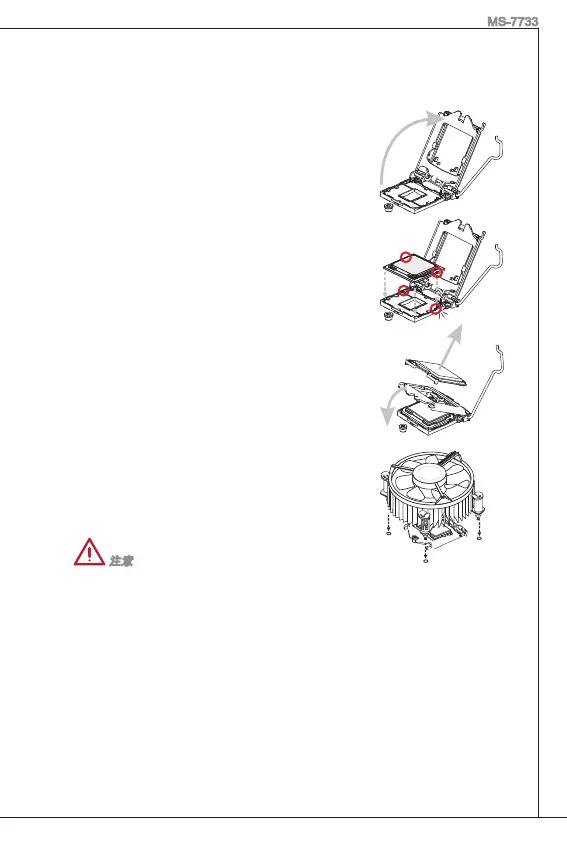 MS-7733

注意