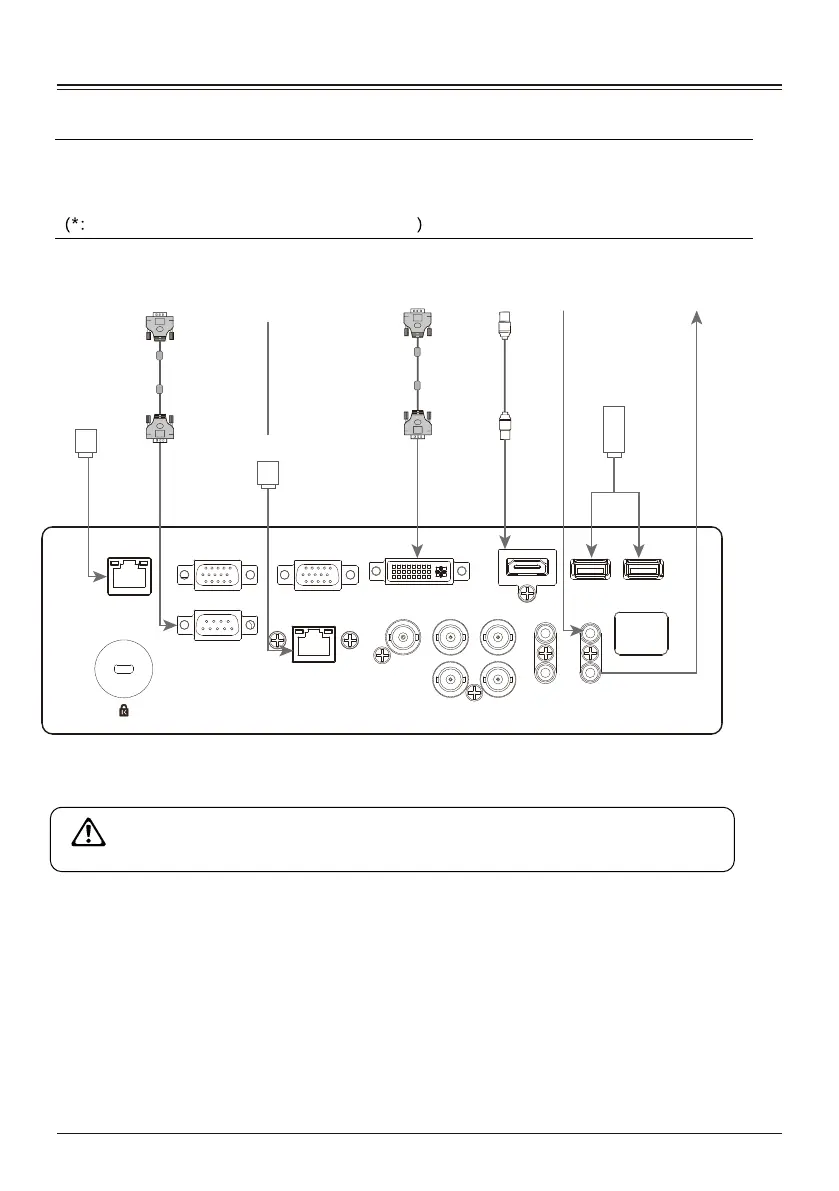 (*: )