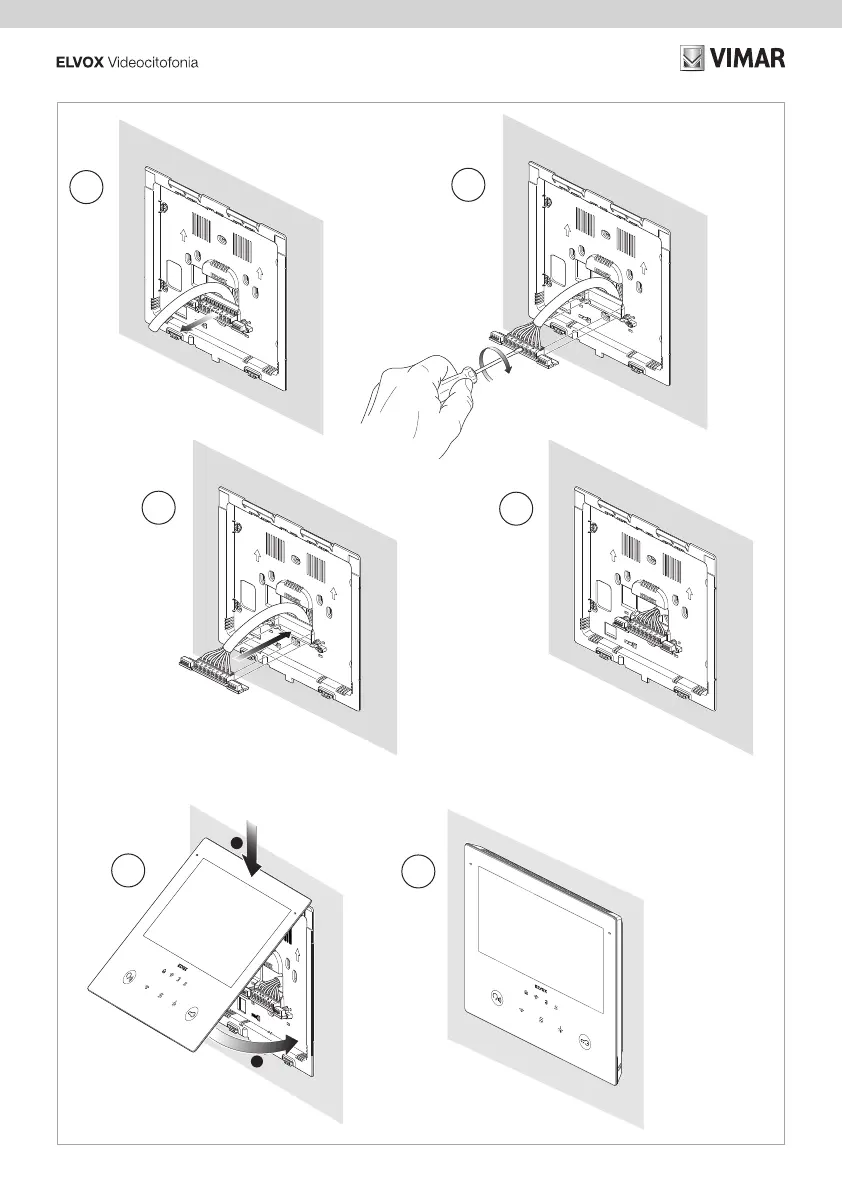 ELVOX Videocitofonia

VIMAR

ELVOX

ELVOX