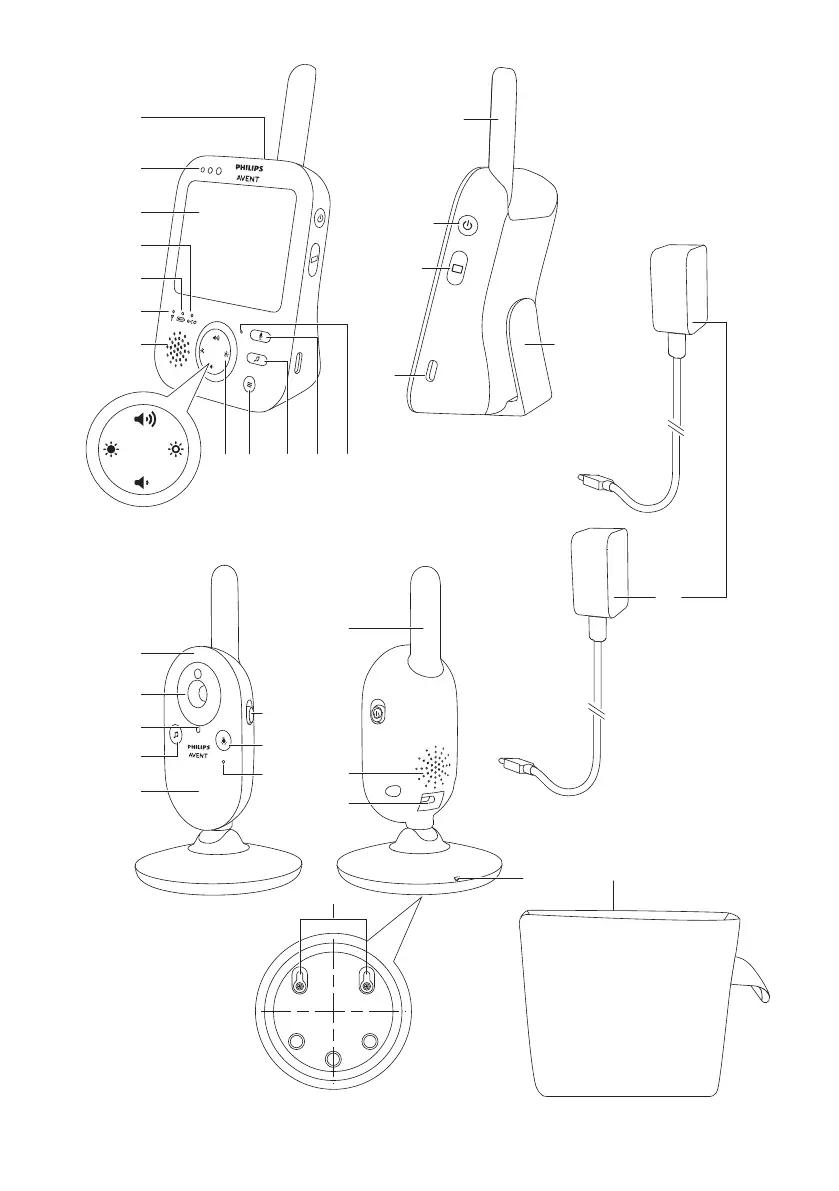 PHILIPS
AVENT

eco

PHILIPS
AVENT