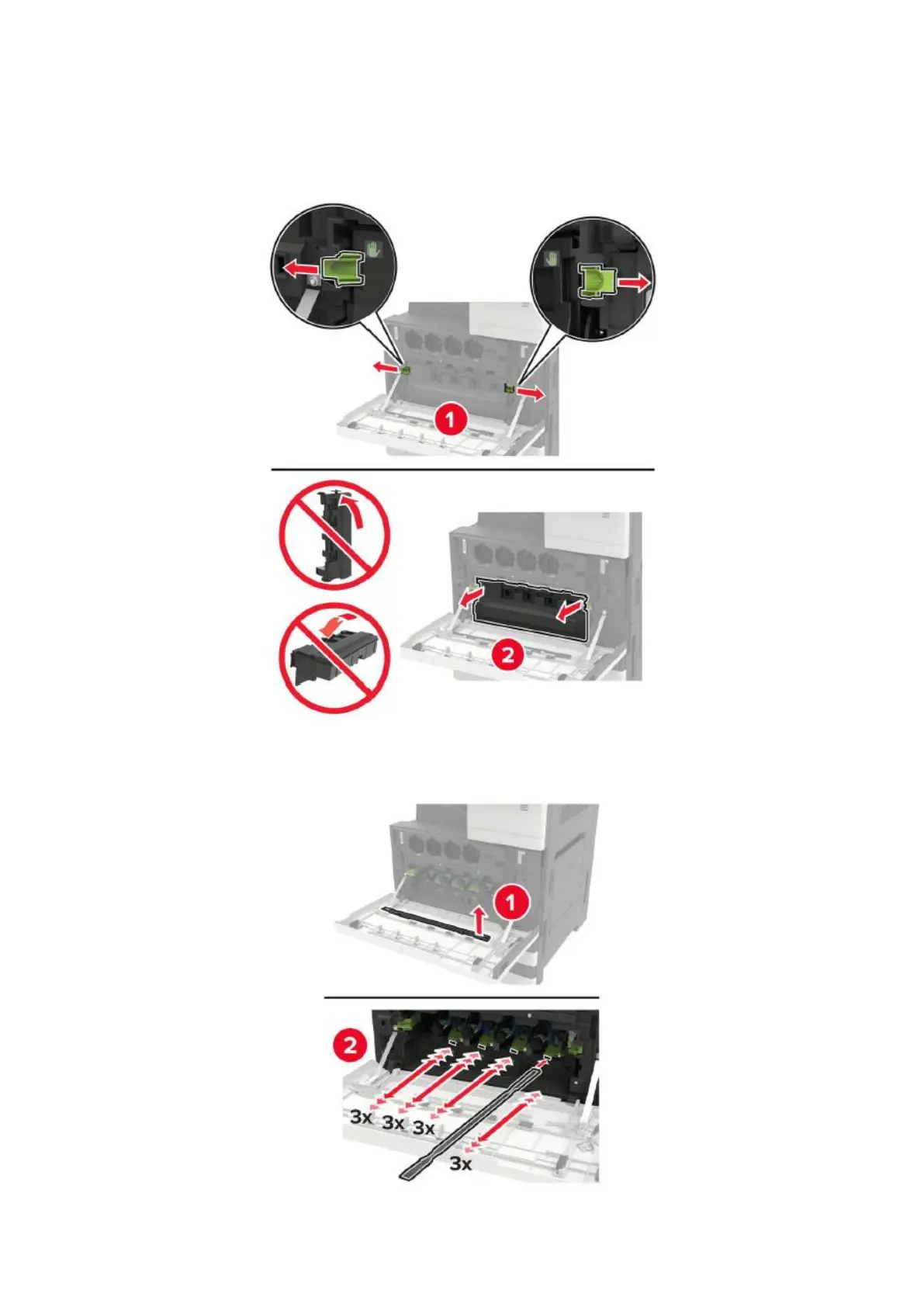 1

2

1

2

3x 3x 3x

3x