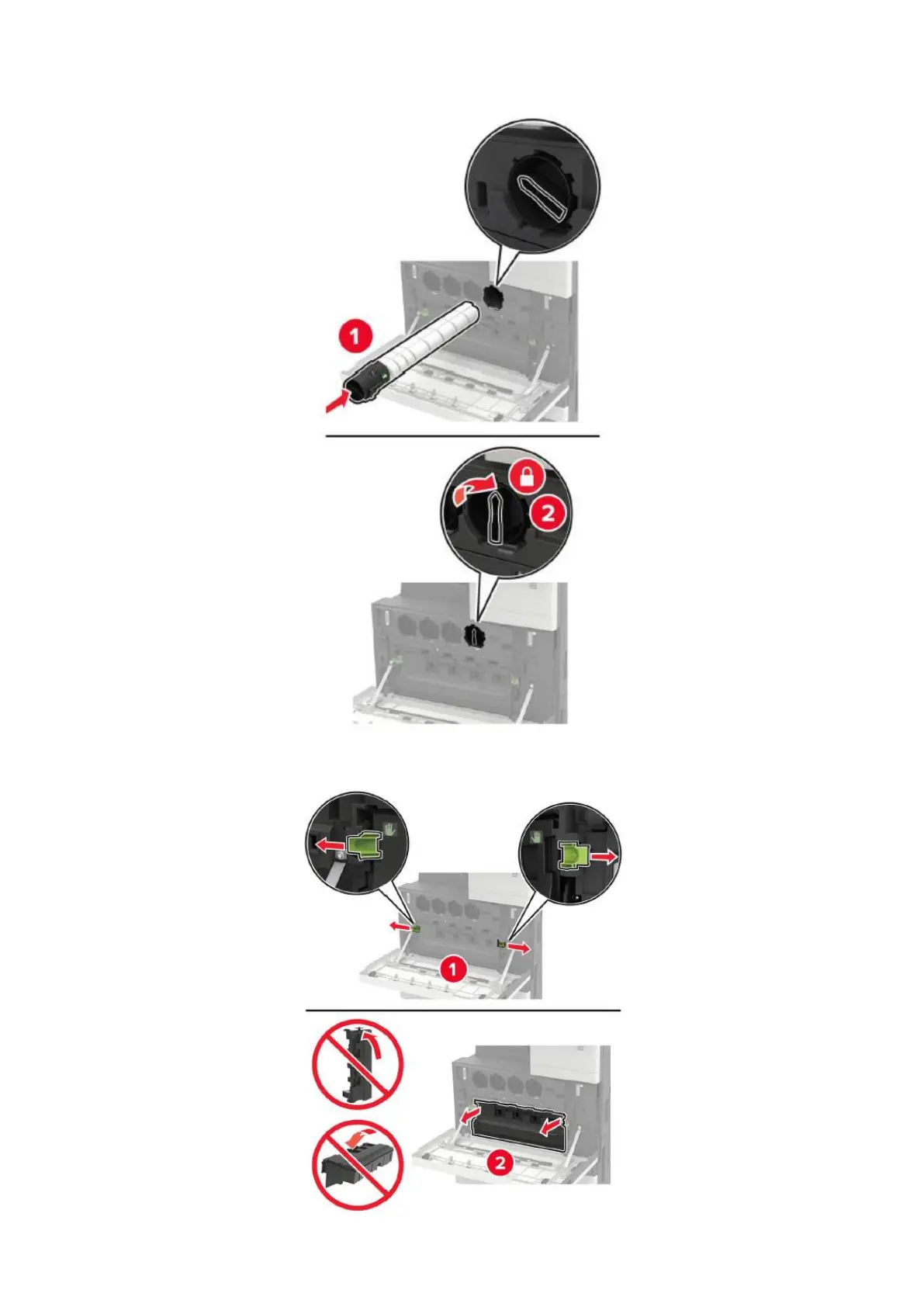 1

2

1

2