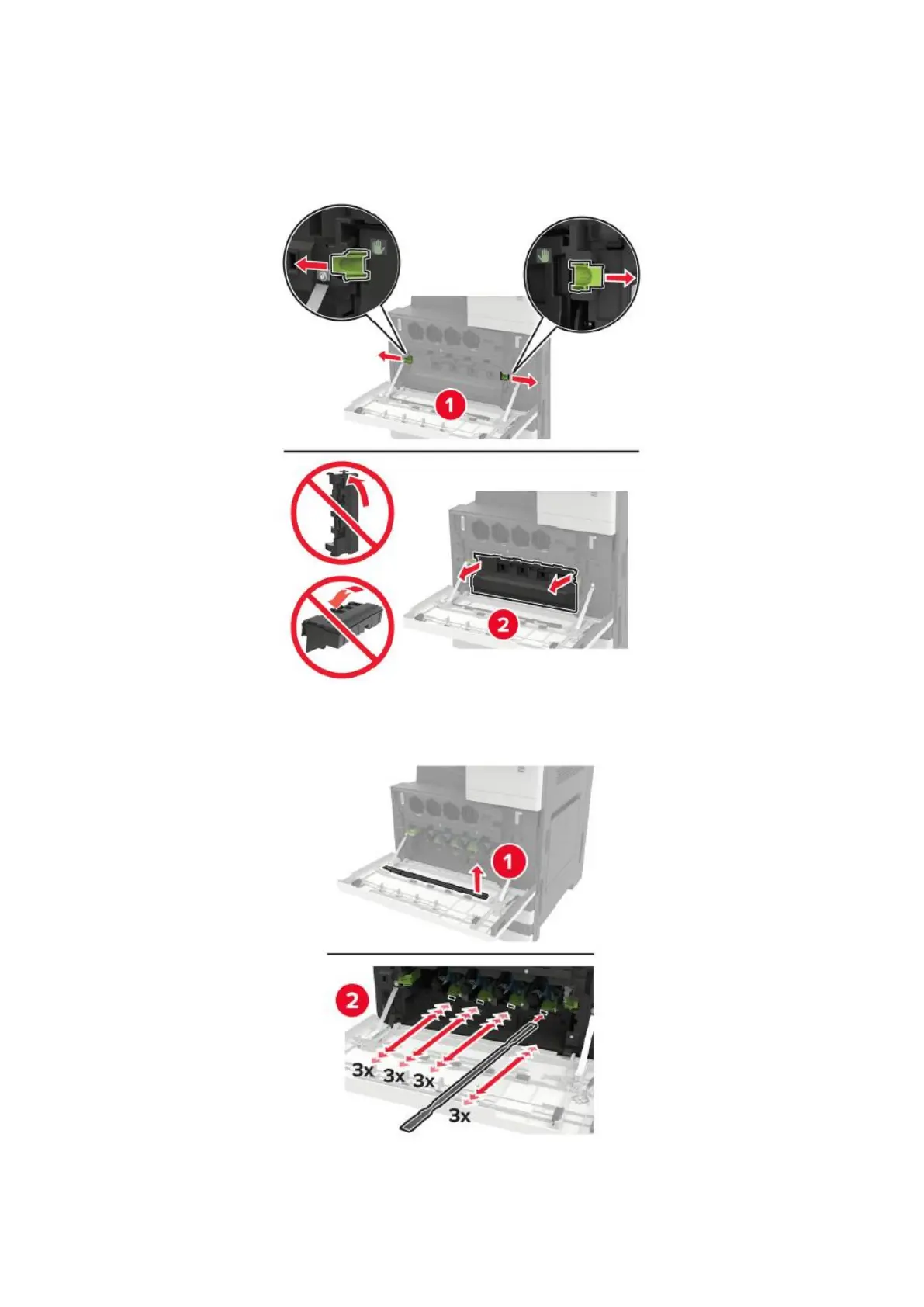 1

2

1

2

3x 3x 3x

3x