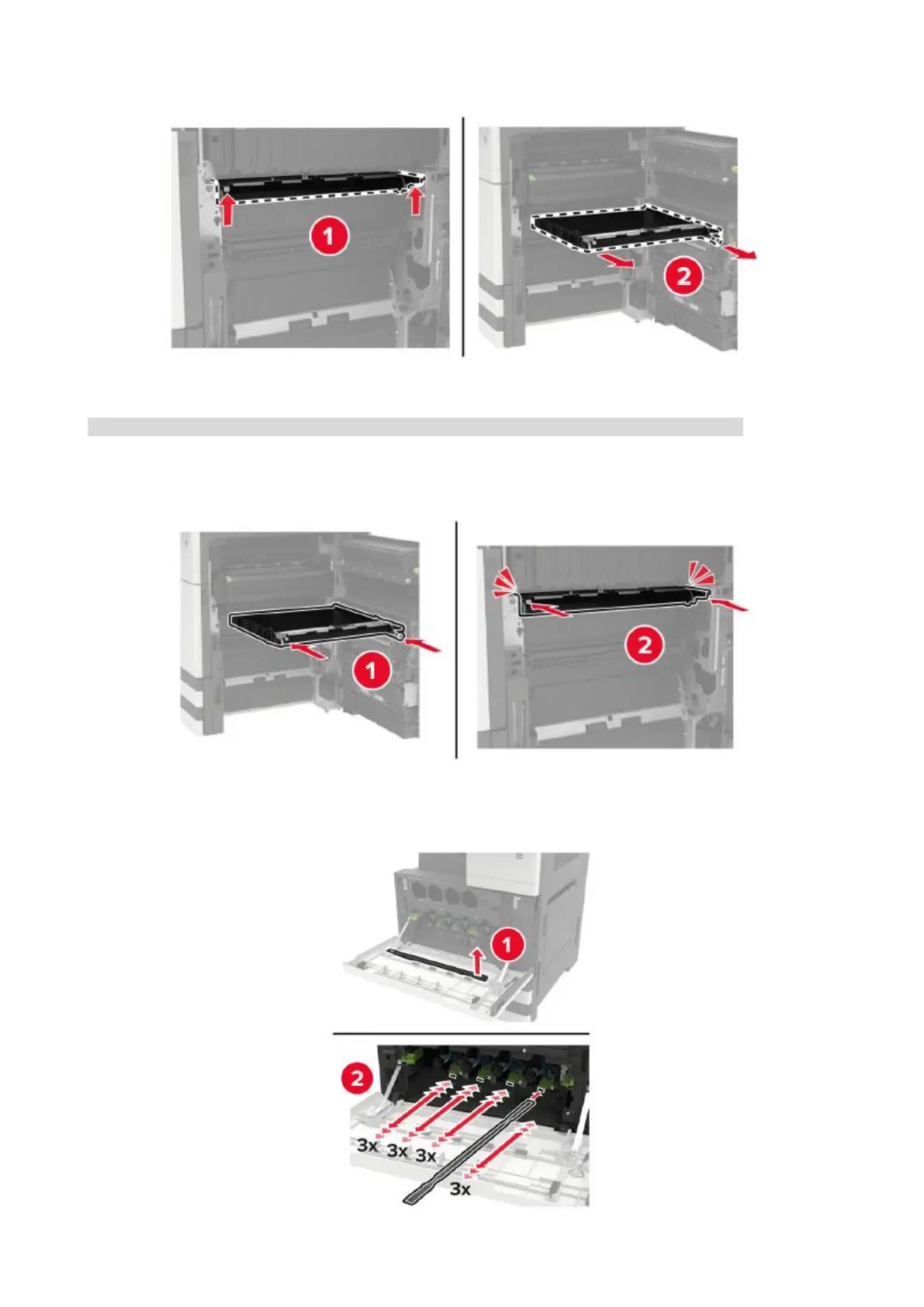 1

2

1

2

1

2

3x 3x 3x

3x