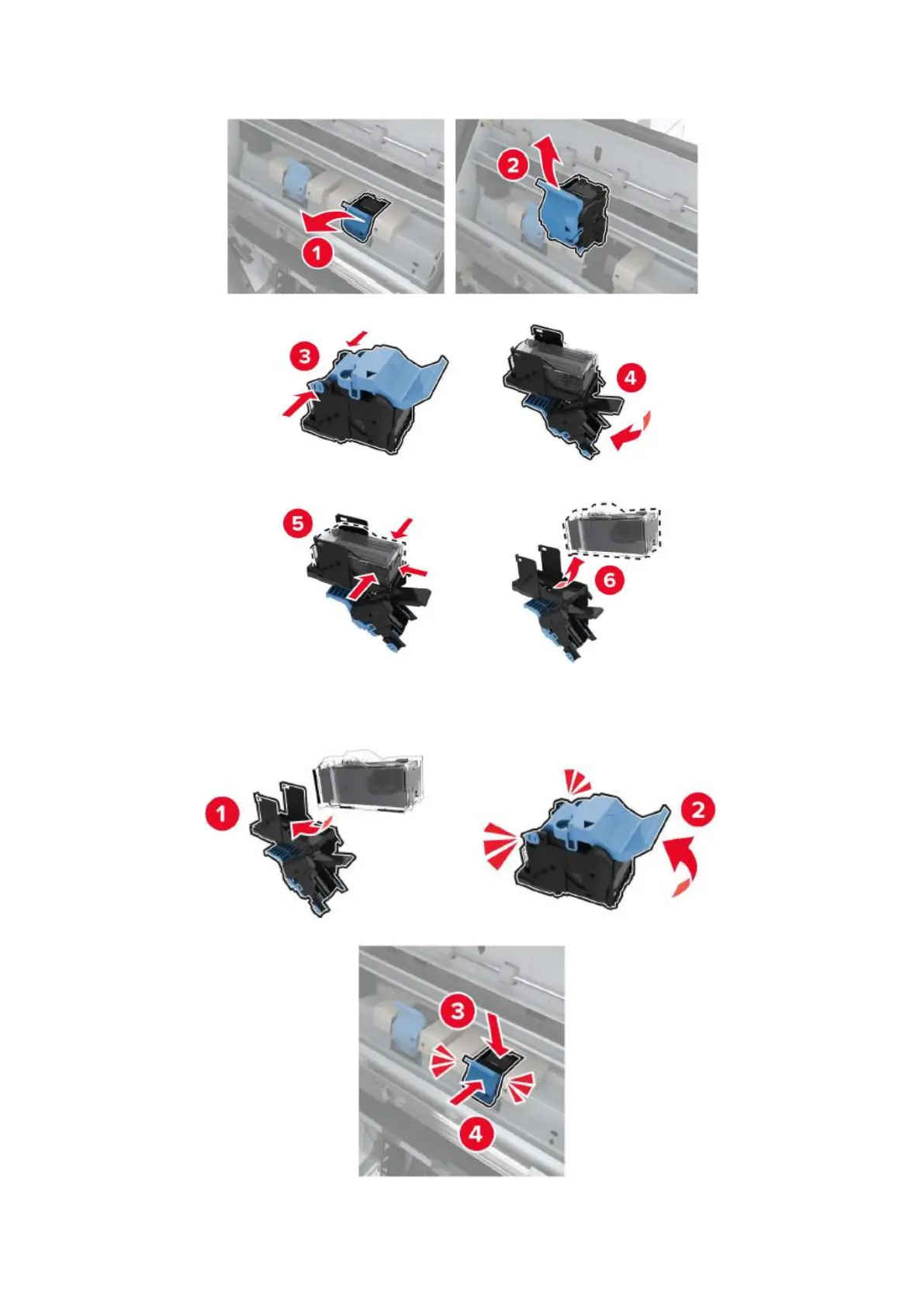 1
2
3
4
5
6
1
2
3
4