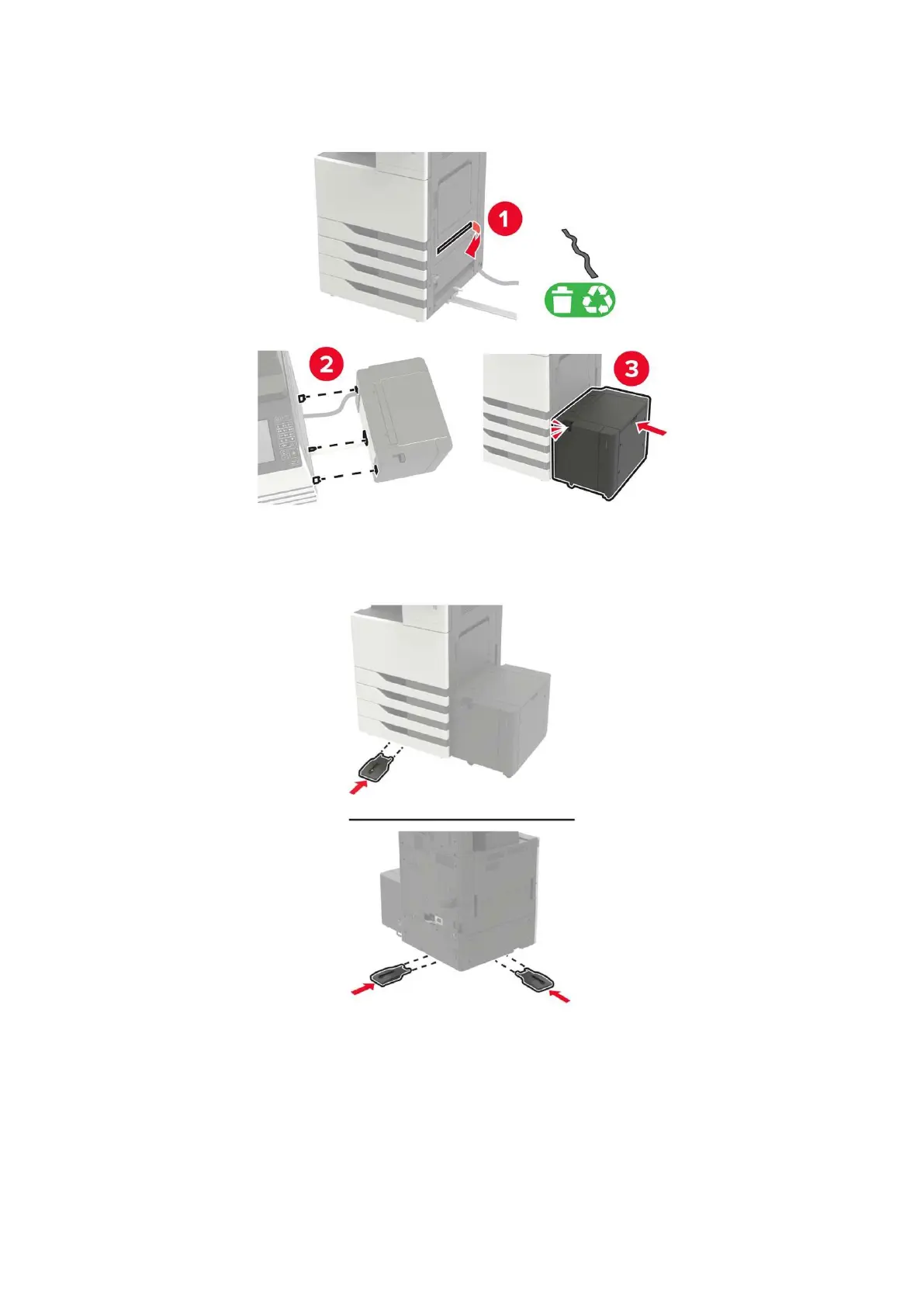 1

2

3