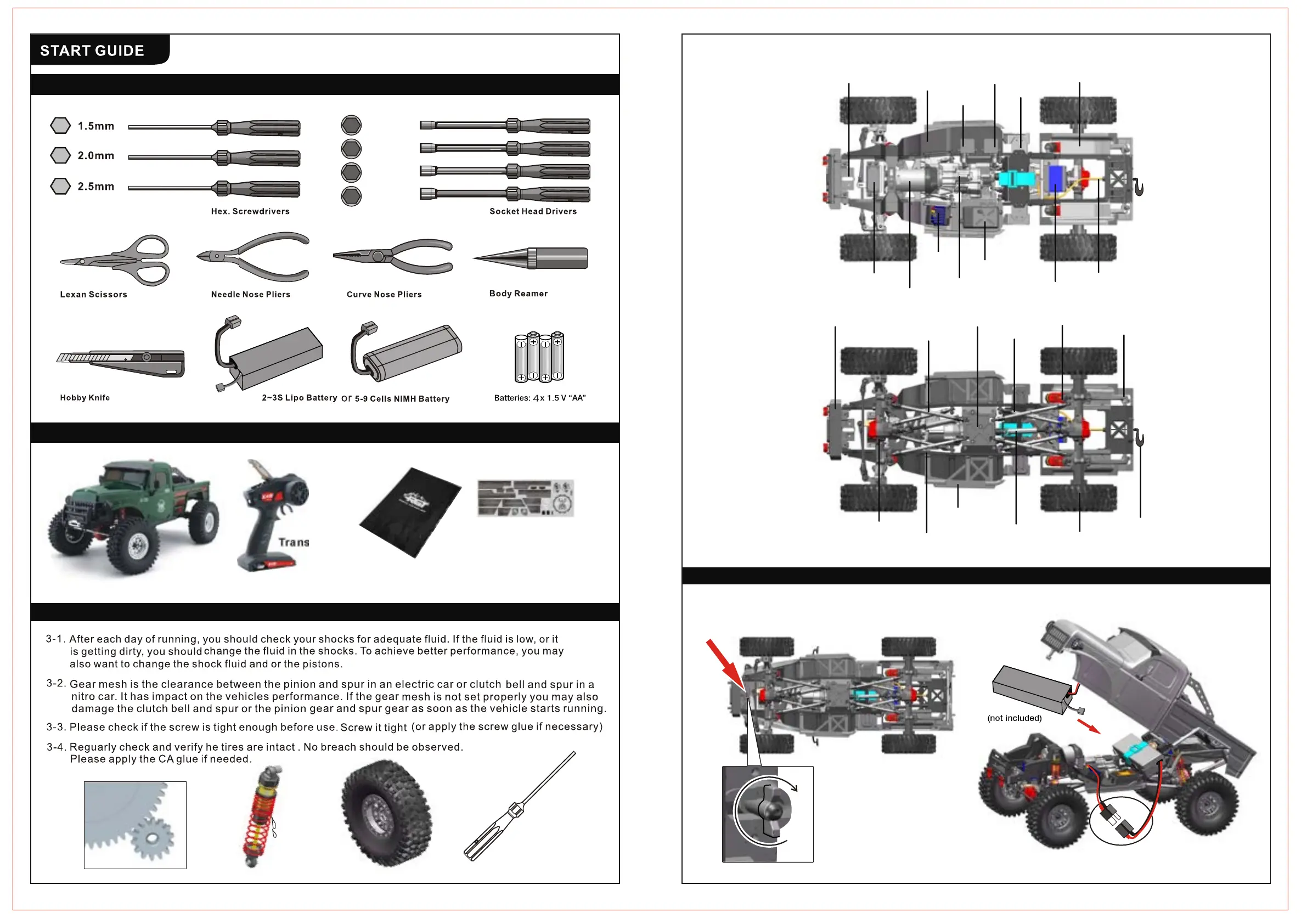 START GUIDE

1.5mm
2.0mm
2.5mm

Hex. Screwdrivers

Socket Head Drivers

Lexan Scissors

Needle Nose Pliers

Curve Nose Pliers

Body Reamer

Hobby Knife

2~3S Lipo Battery or 5-9 Cells NIMH Battery

Batteries: 4 x 1.5 V "AA"

Trans

3-1. After each day of running, you should check your shocks for adequate fluid. If the fluid is low, or it is getting dirty, you should change the fluid in the shocks. To achieve better performance, you may also want to change the shock fluid and or the pistons.

3-2. Gear mesh is the clearance between the pinion and spur in an electric car or clutch bell and spur in a nitro car. It has impact on the vehicles performance. If the gear mesh is not set properly you may also damage the clutch bell and spur or the pinion gear and spur gear as soon as the vehicle starts running.

3-3. Please check if the screw is tight enough before use. Screw it tight (or apply the screw glue if necessary)

3-4. Reguarly check and verify he tires are intact . No breach should be observed. Please apply the CA glue if needed.

(not included)