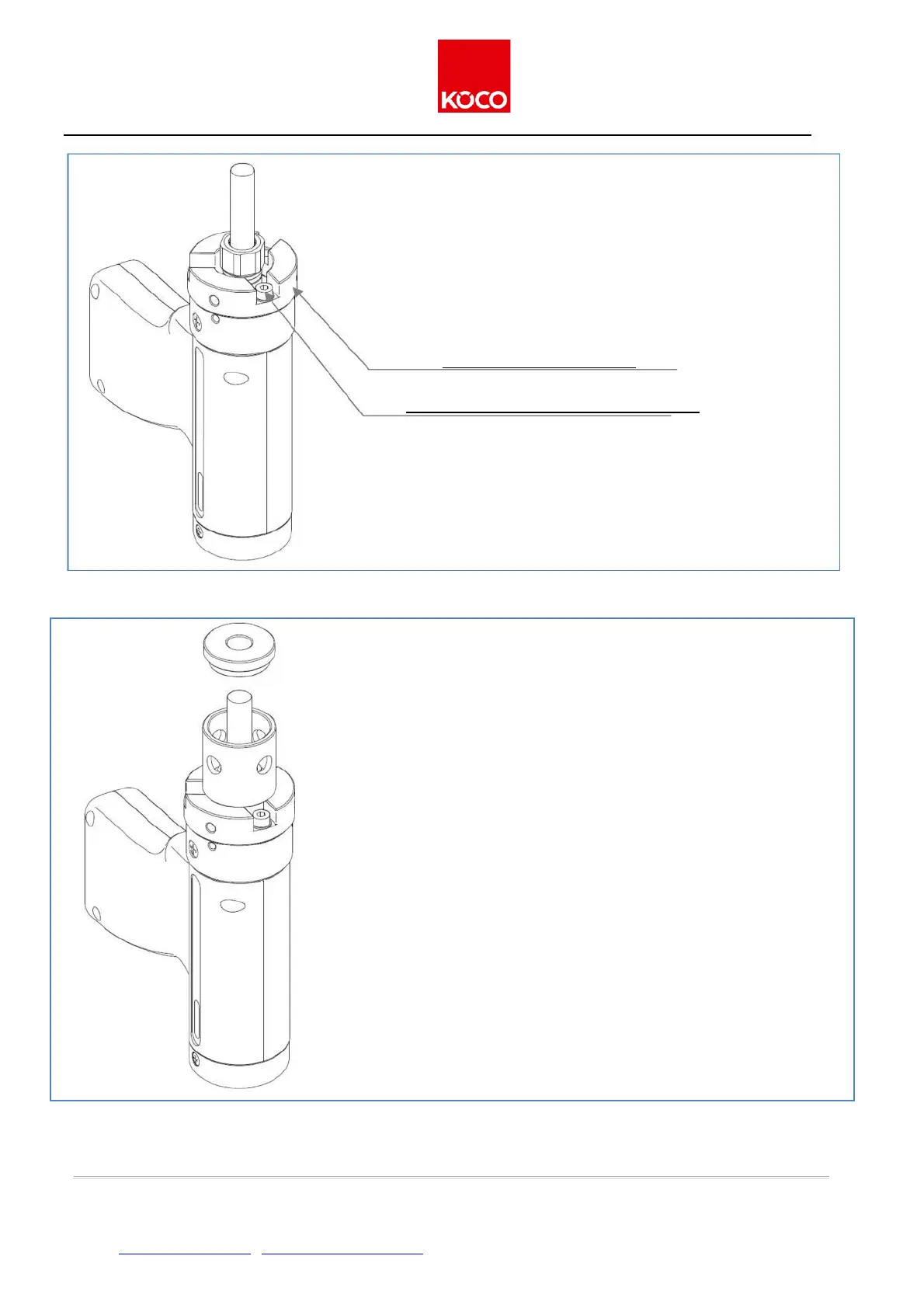 KÖCO