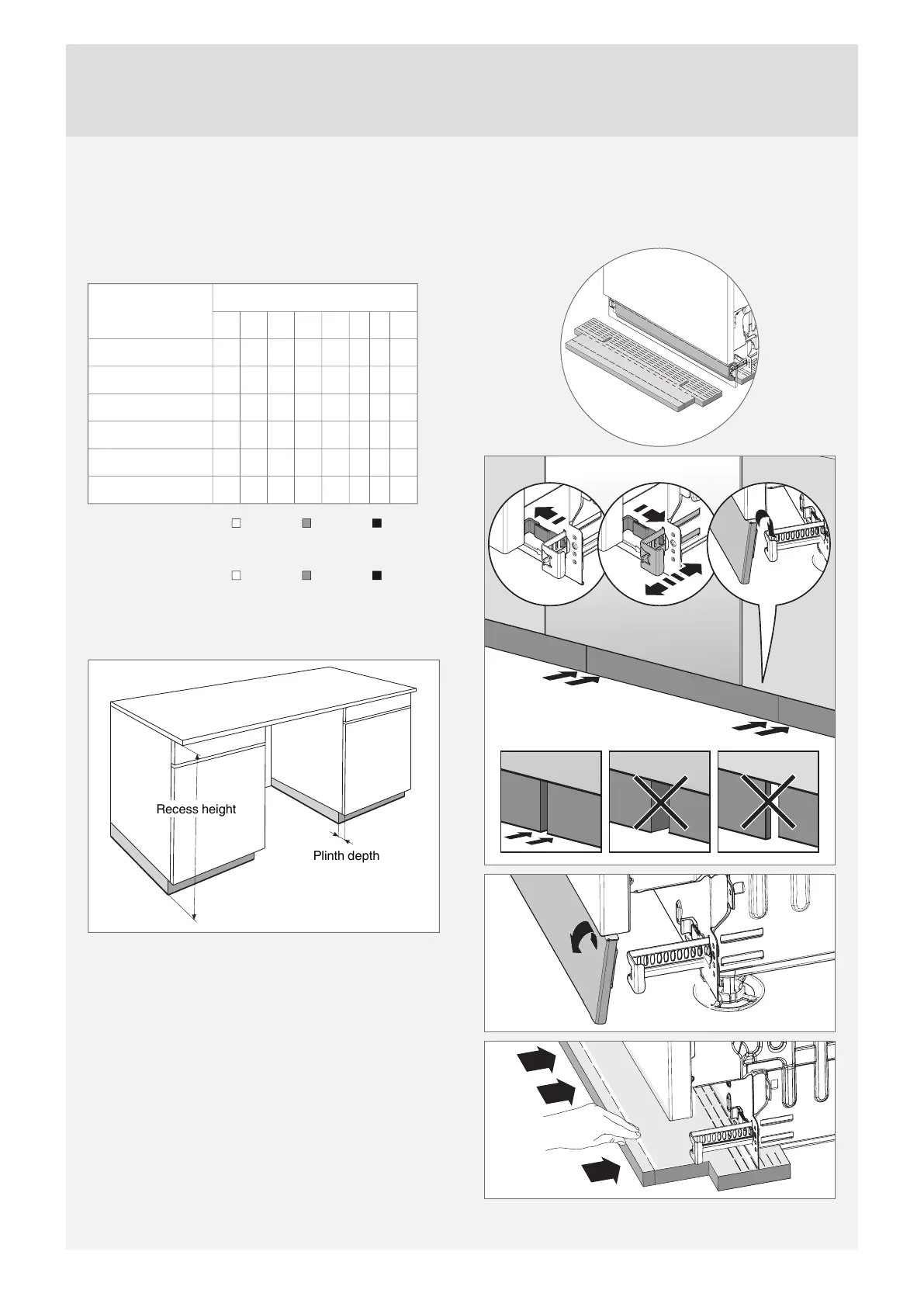 Recess height

Plinth depth