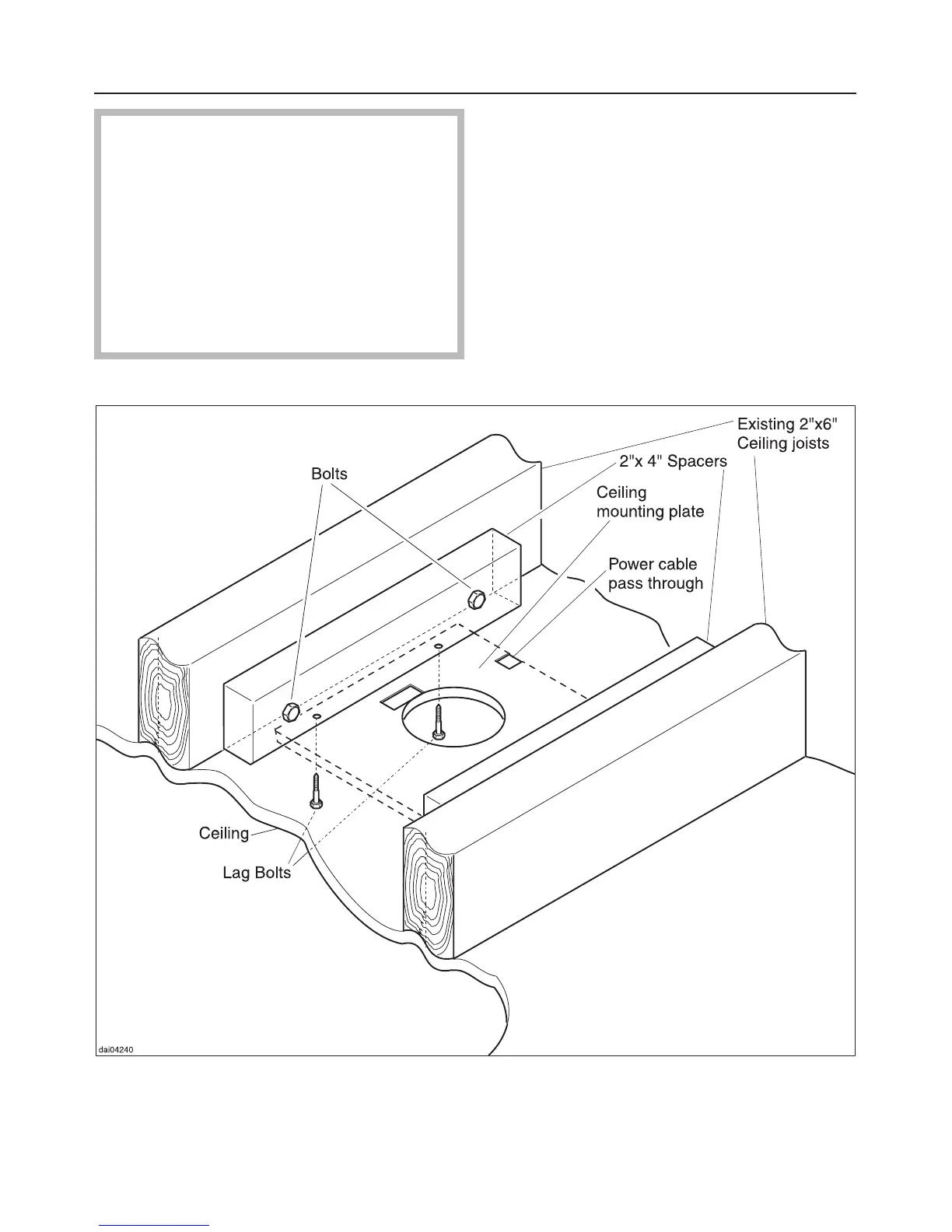 Existing 2"x6" Ceiling joists

2"x 4" Spacers

Bolts

Ceiling mounting plate

Power cable pass through

Ceiling

Lag Bolts

dai04240