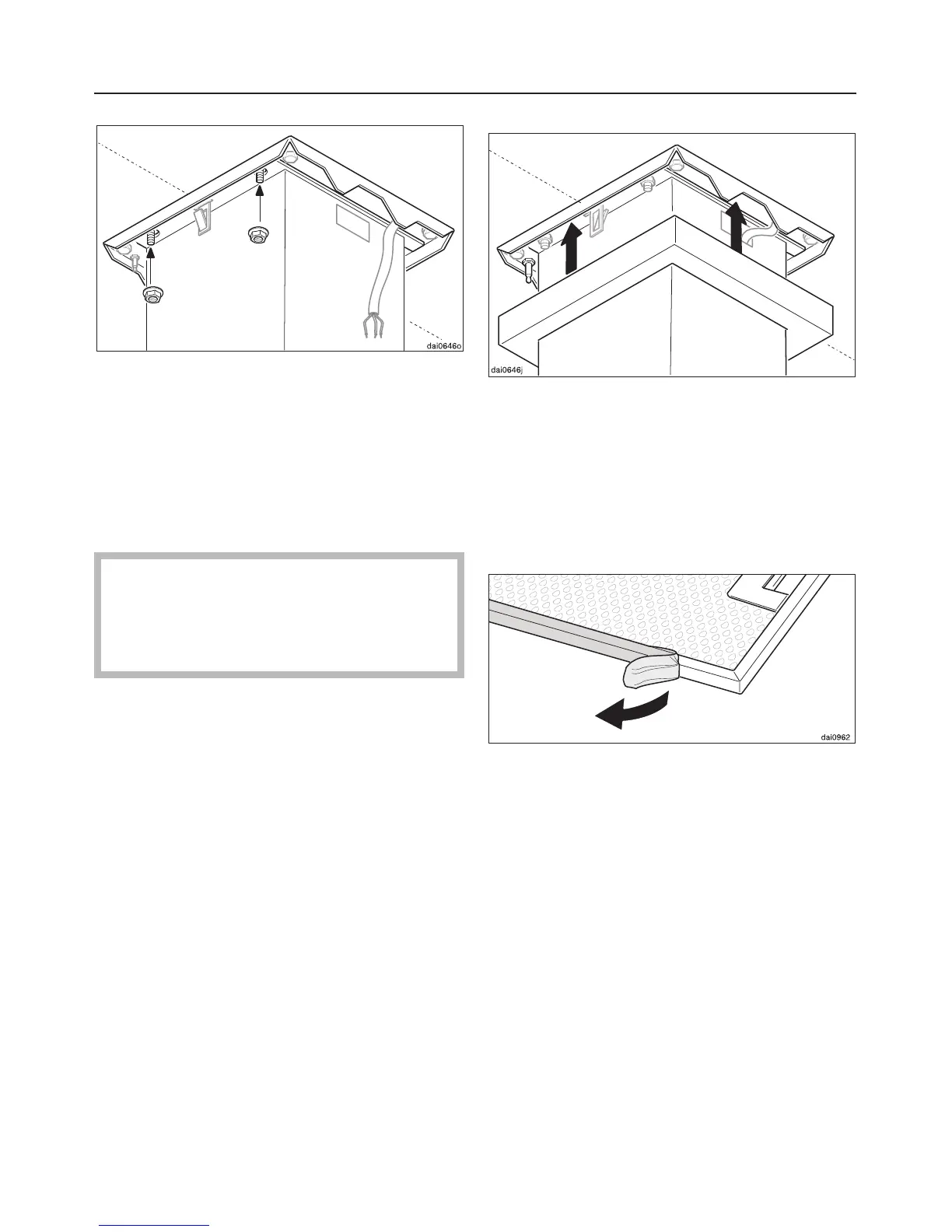 dai0646o

dai0646j

dai0962