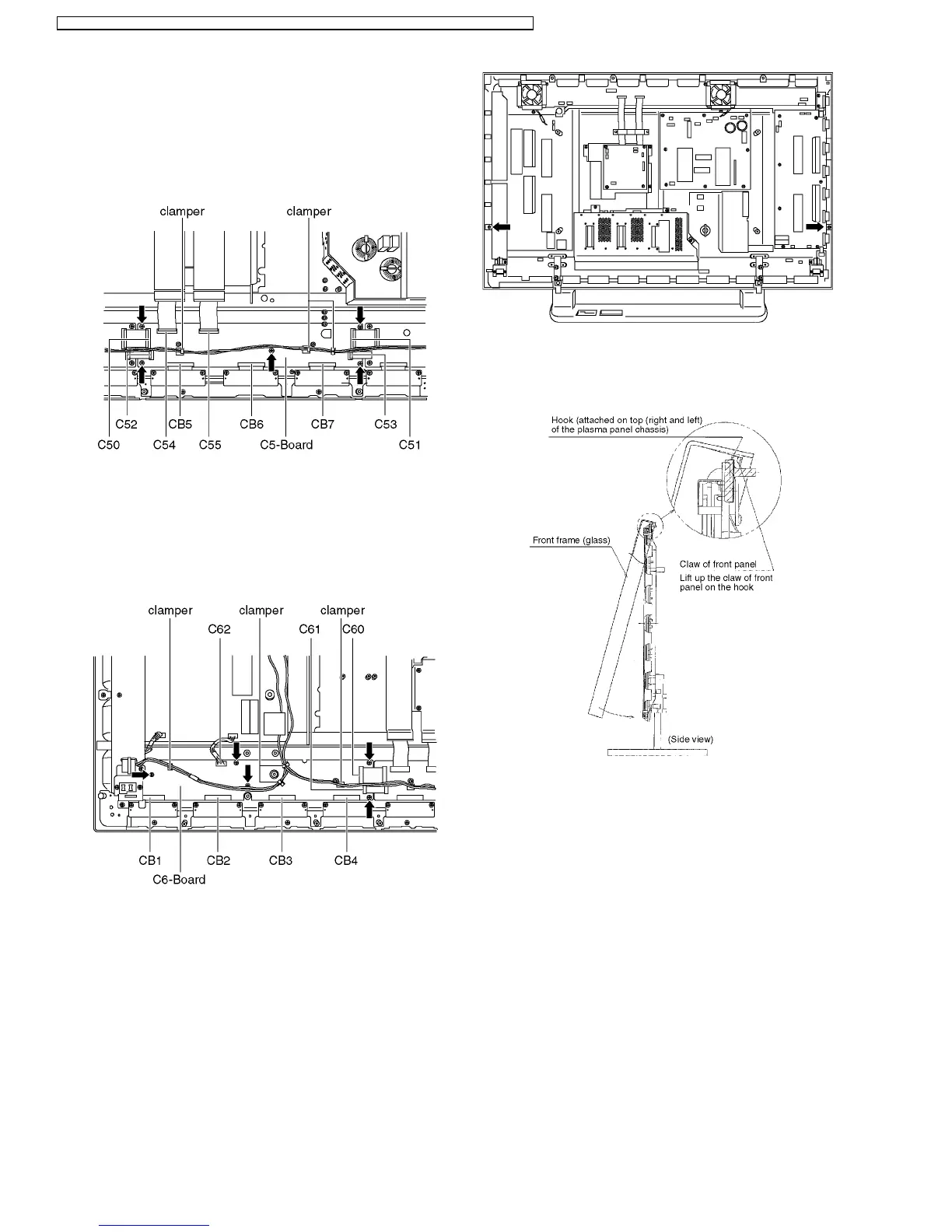 clamper

clamper

C52

CB5

CB6

CB7

C53

C50

C54

C55

C5-Board

C51

clamper

clamper

clamper

C62

C61

C60

CB1

CB2

CB3

CB4

C6-Board

Hook (attached on top (right and left) of the plasma panel chassis)

Front frame (glass)

Claw of front panel

Lift up the claw of front panel on the hook

(Side view)