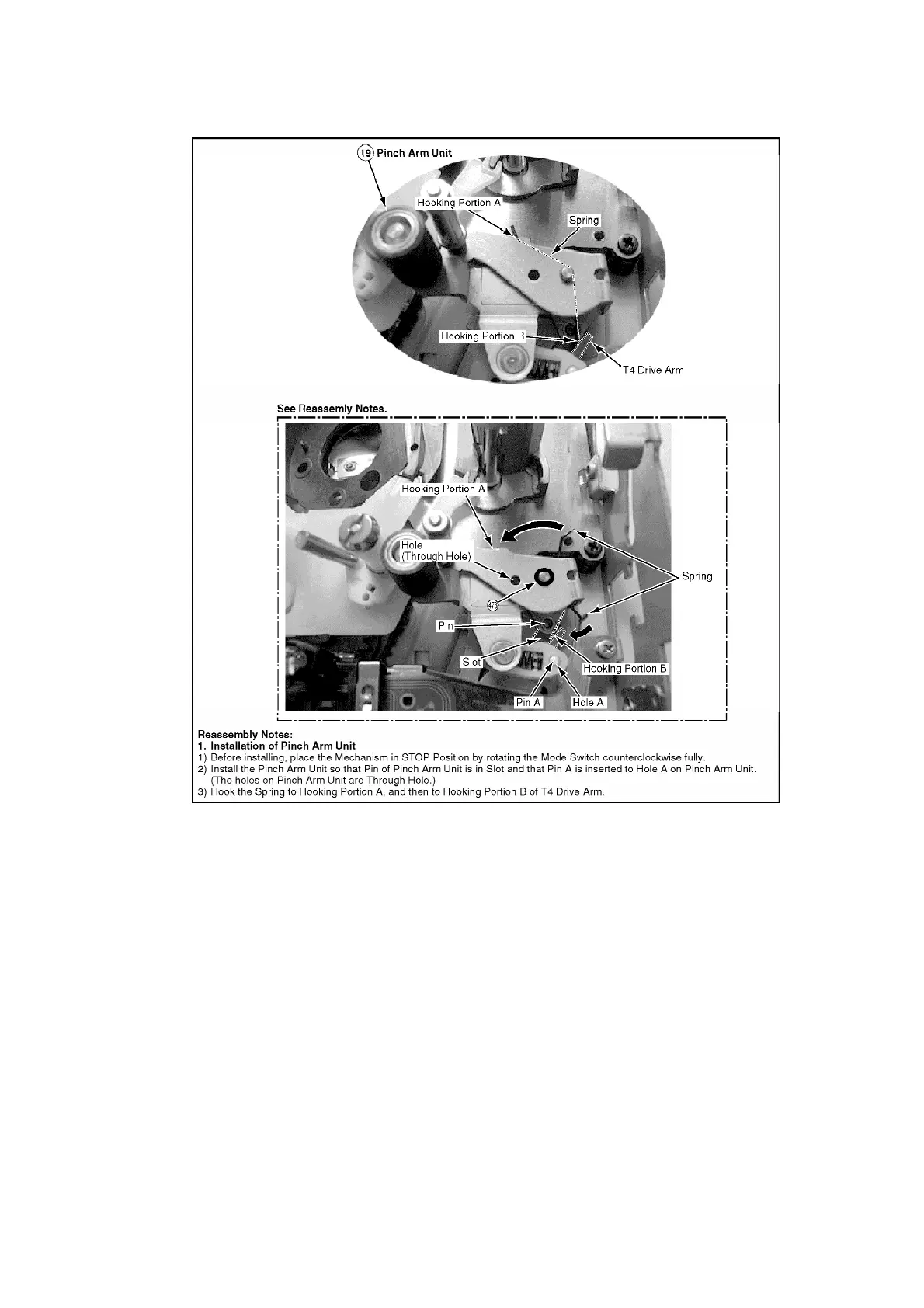 19 Pinch Arm Unit

Hooking Portion A

Spring

Hooking Portion B

T4 Drive Arm

See Reassemly Notes.

Hooking Portion A

Hole
(Through Hole)

Spring

47

Pin

Slot

Hooking Portion B

Pin A

Hole A

Reassembly Notes:
1. Installation of Pinch Arm Unit
1) Before installing, place the Mechanism in STOP Position by rotating the Mode Switch counterclockwise fully.
2) Install the Pinch Arm Unit so that Pin of Pinch Arm Unit is in Slot and that Pin A is inserted to Hole A on Pinch Arm Unit. (The holes on Pinch Arm Unit are Through Hole.)
3) Hook the Spring to Hooking Portion A, and then to Hooking Portion B of T4 Drive Arm.