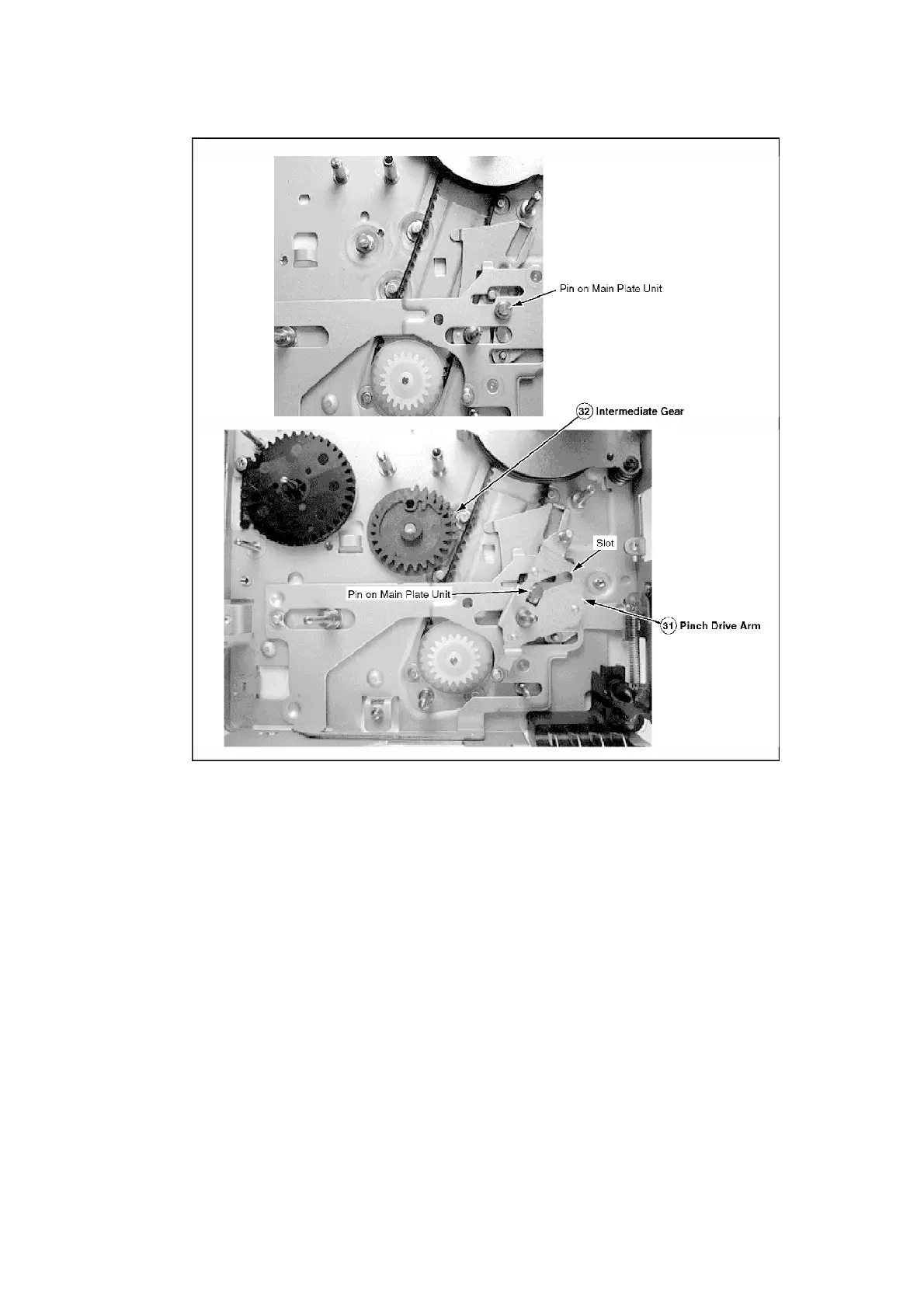 Pin on Main Plate Unit

32 Intermediate Gear

Slot

Pin on Main Plate Unit

31 Pinch Drive Arm