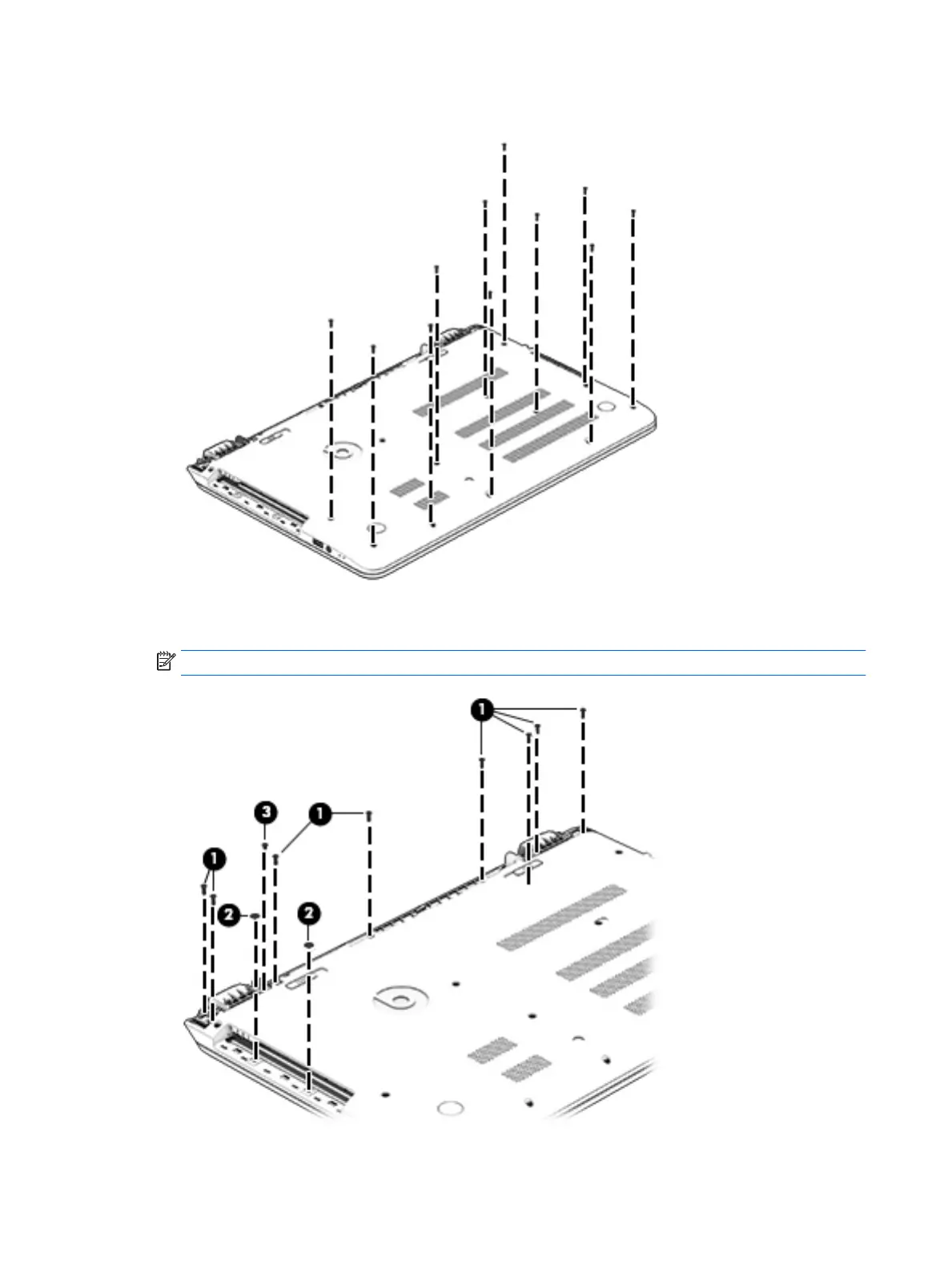 1

3

1

1

2

2