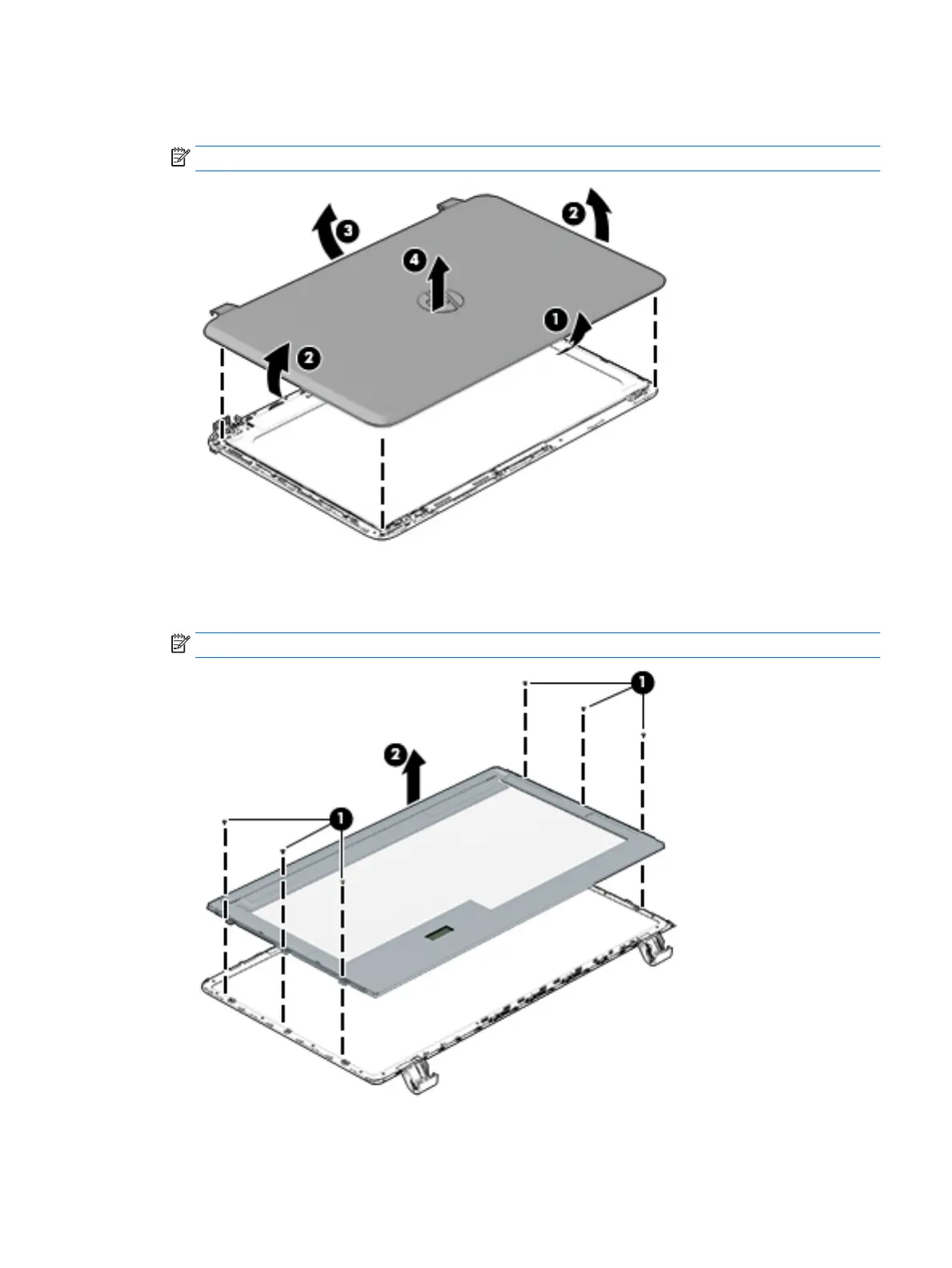 3
2
4
1
2

1
2
1