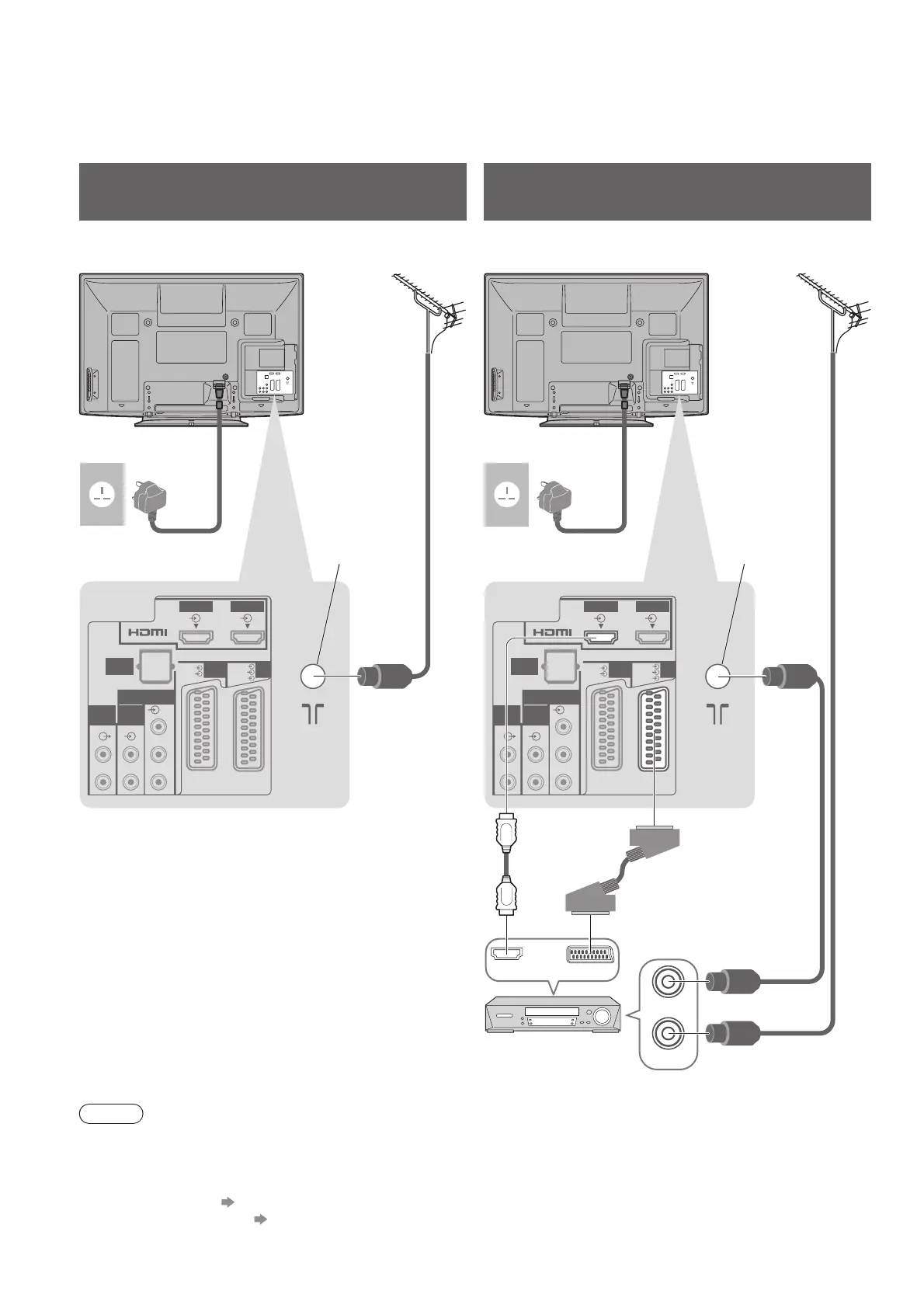 HDMI
HDMI