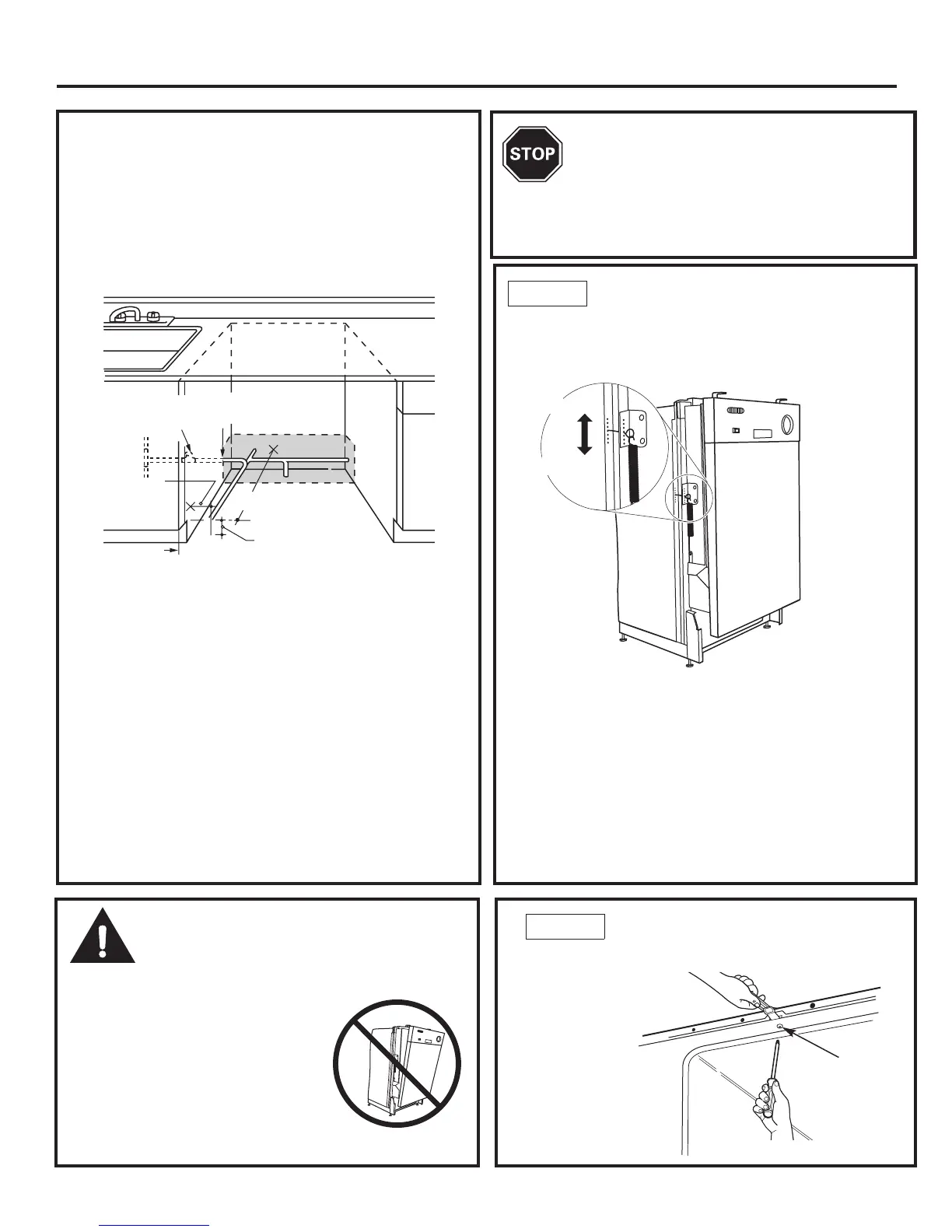 STOP