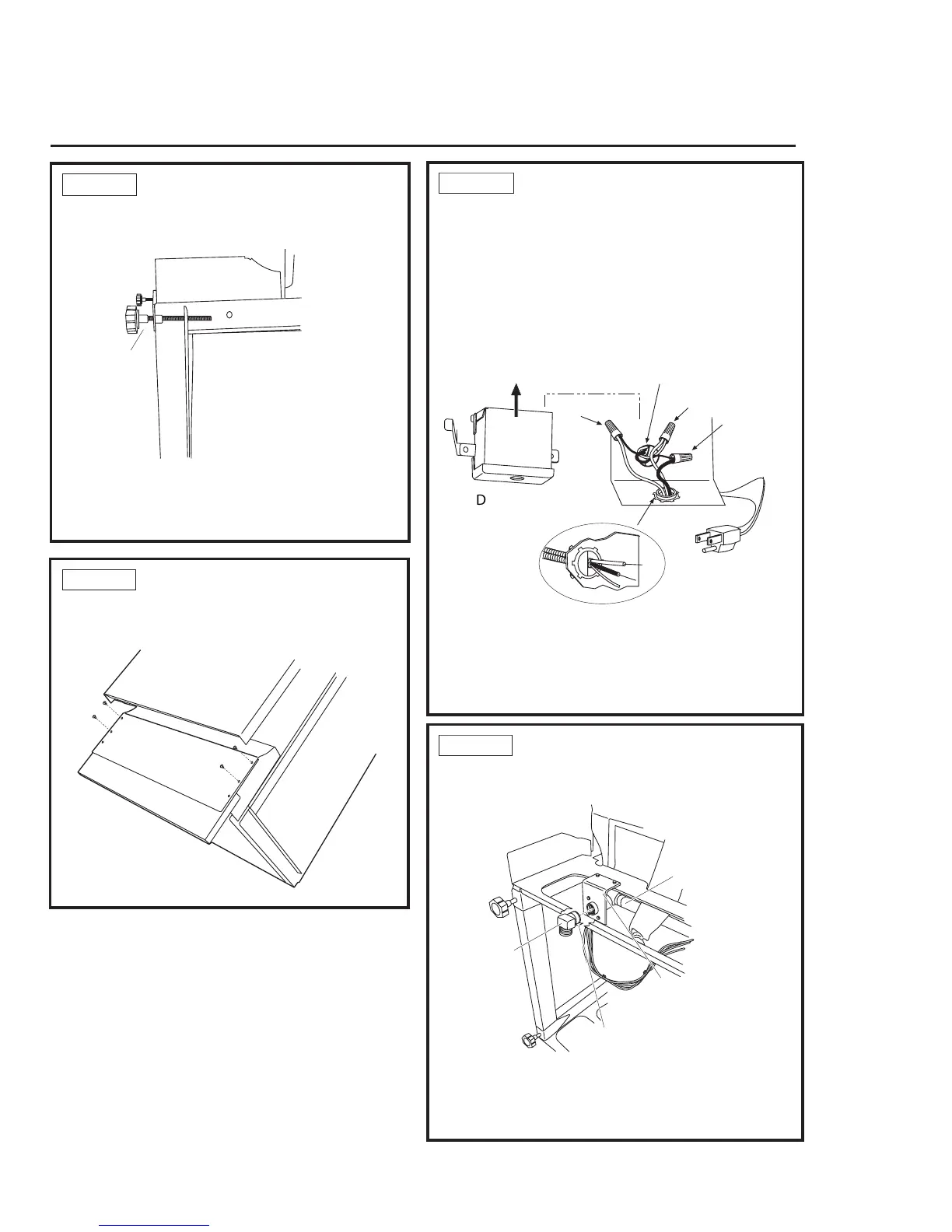 D