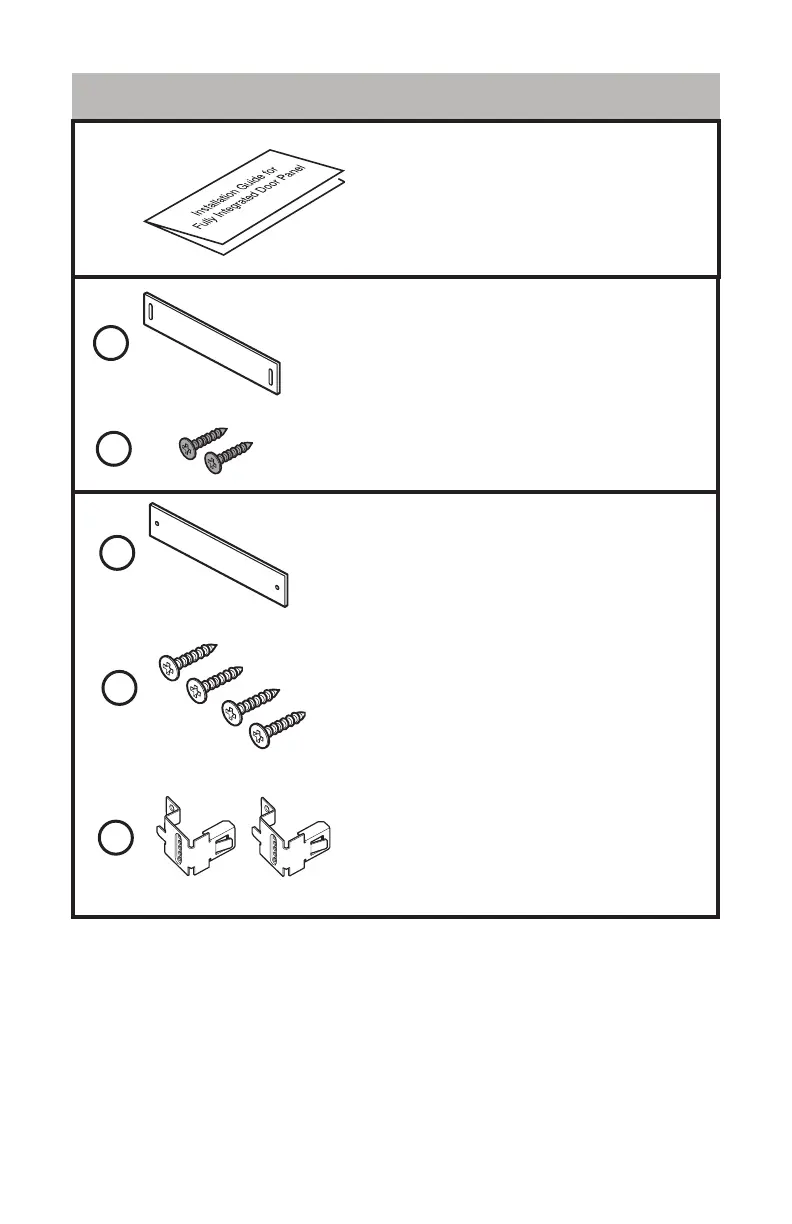 Installation Guide for Fully Integrated Door Panel