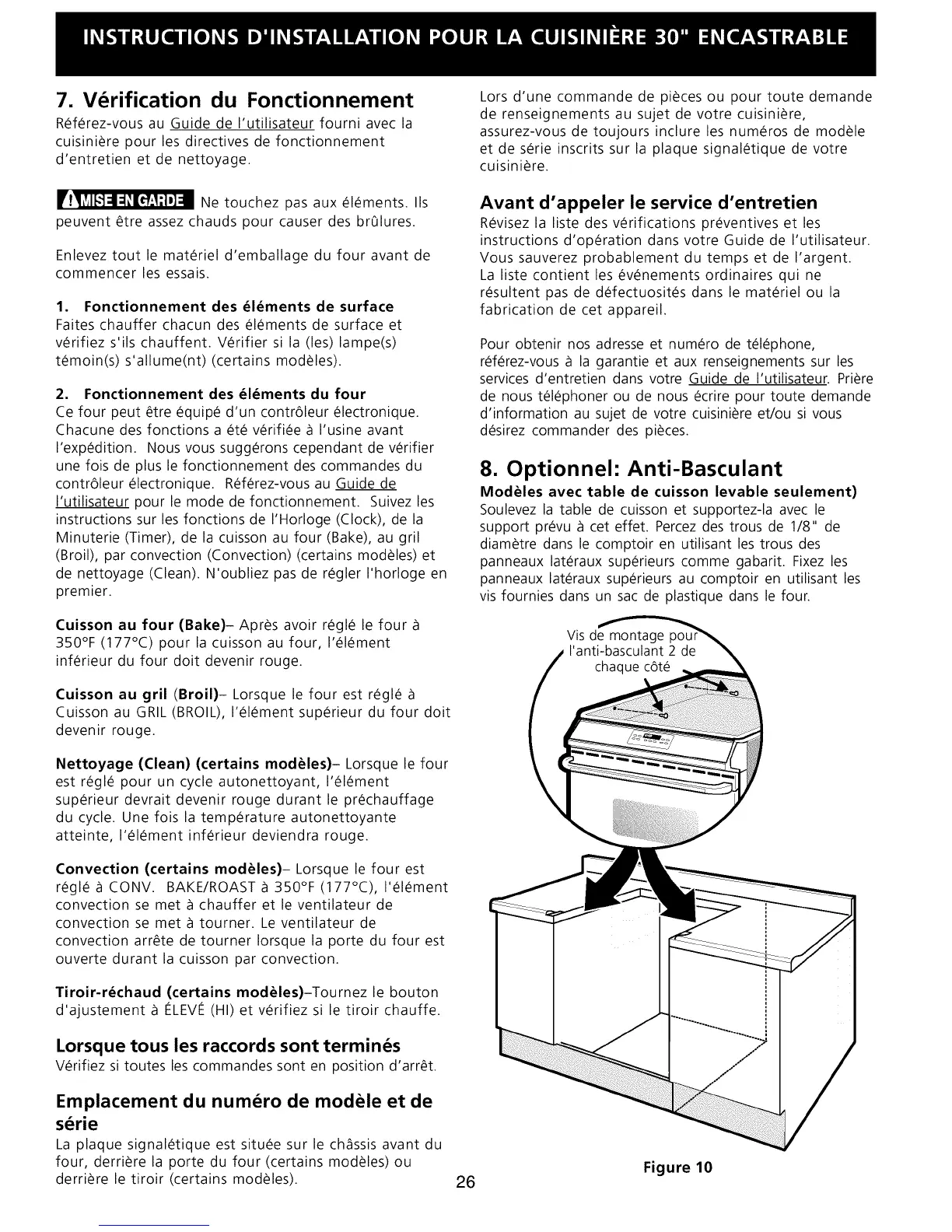 INSTRUCTIONS D'INSTALLATION POUR LA CUISINIÈRE 30" ENCASTRABLE

7. Vérification du Fonctionnement

Référez-vous au Guide de l'utilisateur fourni avec la cuisinière pour les directives de fonctionnement d'entretien et de nettoyage.

MISE EN GARDE Ne touchez pas aux éléments. Ils peuvent être assez chauds pour causer des brûlures.

Enlevez tout le matériel d'emballage du four avant de commencer les essais.

1. Fonctionnement des éléments de surface
Faites chauffer chacun des éléments de surface et vérifiez s'ils chauffent. Vérifier si la (les) lampe(s) témoin(s) s'allume(nt) (certains modèles).

2. Fonctionnement des éléments du four
Ce four peut être équipé d'un contrôleur électronique. Chacune des fonctions a été vérifiée à l'usine avant l'expédition. Nous vous suggérons cependant de vérifier une fois de plus le fonctionnement des commandes du contrôleur électronique. Référez-vous au Guide de l'utilisateur pour le mode de fonctionnement. Suivez les instructions sur les fonctions de l'Horloge (Clock), de la Minuterie (Timer), de la cuisson au four (Bake), au gril (Broil), par convection (Convection) (certains modèles) et de nettoyage (Clean). N'oubliez pas de régler l'horloge en premier.

Cuisson au four (Bake)– Après avoir réglé le four à 350°F (177°C) pour la cuisson au four, l'élément inférieur du four doit devenir rouge.

Cuisson au gril (Broil)– Lorsque le four est réglé à Cuisson au GRIL (BROIL), l'élément supérieur du four doit devenir rouge.

Nettoyage (Clean) (certains modèles)– Lorsque le four est réglé pour un cycle autonettoyant, l'élément supérieur devrait devenir rouge durant le préchauffage du cycle. Une fois la température autonettoyante atteinte, l'élément inférieur deviendra rouge.

Convection (certains modèles)– Lorsque le four est réglé à CONV. BAKE/ROAST à 350°F (177°C), l'élément convection se met à chauffer et le ventilateur de convection se met à tourner. Le ventilateur de convection arrête de tourner lorsque la porte du four est ouverte durant la cuisson par convection.

Tiroir-réchaud (certains modèles)–Tournez le bouton d'ajustement à ÉLEVÉ (HI) et vérifiez si le tiroir chauffe.

Lorsque tous les raccords sont terminés
Vérifiez si toutes les commandes sont en position d'arrêt.

Emplacement du numéro de modèle et de série
La plaque signalétique est située sur le châssis avant du four, derrière la porte du four (certains modèles) ou derrière le tiroir (certains modèles).

Lors d'une commande de pièces ou pour toute demande de renseignements au sujet de votre cuisinière, assurez-vous de toujours inclure les numéros de modèle et de série inscrits sur la plaque signalétique de votre cuisinière.

Avant d'appeler le service d'entretien
Révisez la liste des vérifications préventives et les instructions d'opération dans votre Guide de l'utilisateur. Vous sauverez probablement du temps et de l'argent. La liste contient les événements ordinaires qui ne résultent pas de défectuosités dans le matériel ou la fabrication de cet appareil.

Pour obtenir nos adresse et numéro de téléphone, référez-vous à la garantie et aux renseignements sur les services d'entretien dans votre Guide de l'utilisateur. Prière de nous téléphoner ou de nous écrire pour toute demande d'information au sujet de votre cuisinière et/ou si vous désirez commander des pièces.

8. Optionnel: Anti-Basculant
Modèles avec table de cuisson levable seulement)
Soulevez la table de cuisson et supportez-la avec le support prévu à cet effet. Percez des trous de 1/8" de diamètre dans le comptoir en utilisant les trous des panneaux latéraux supérieurs comme gabarit. Fixez les panneaux latéraux supérieurs au comptoir en utilisant les vis fournies dans un sac de plastique dans le four.

Vis de montage pour l'anti-basculant 2 de chaque côté

Figure 10

26