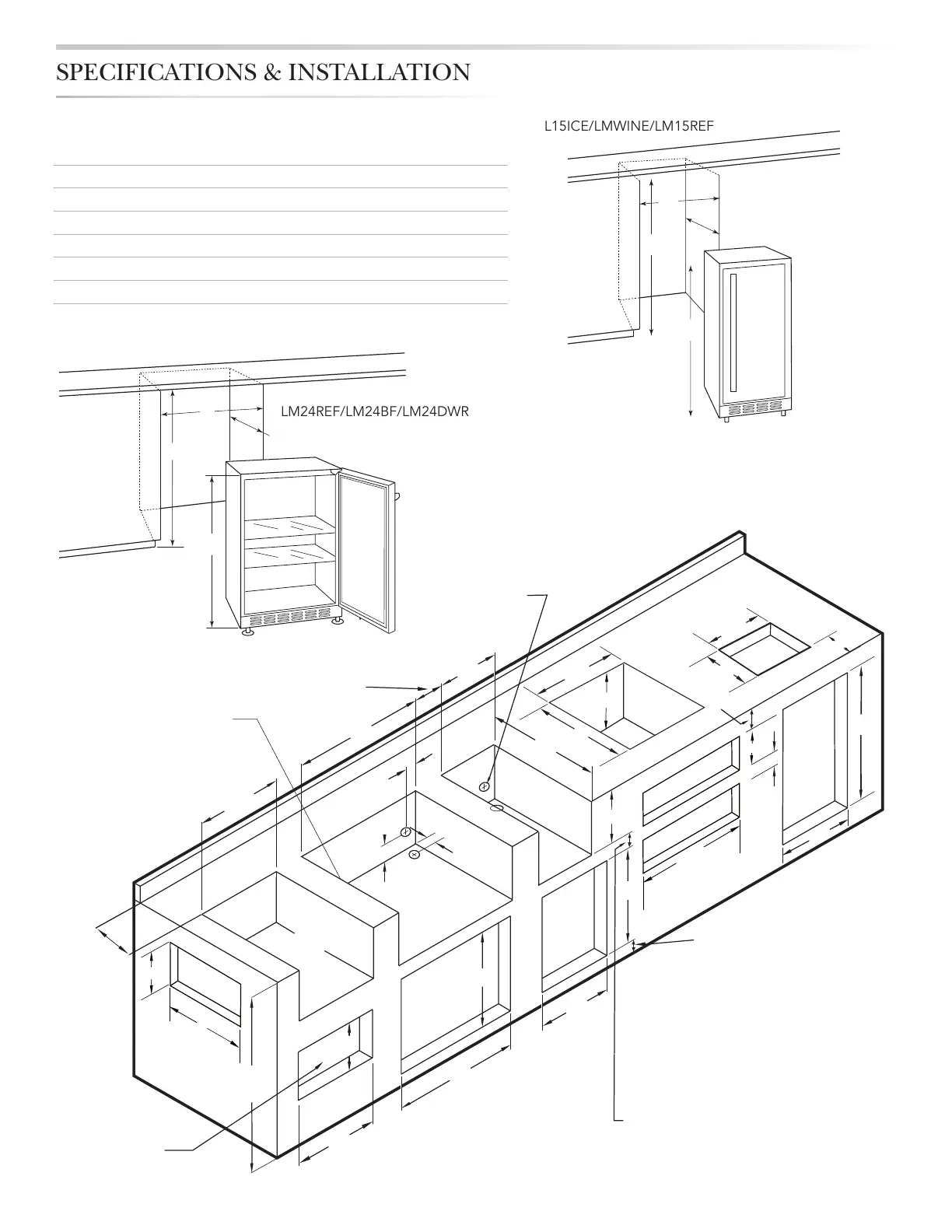 SPECIFICATIONS & INSTALLATION

L15ICE/LMWINE/LM15REF

LM24REF/LM24BF/LM24DWR