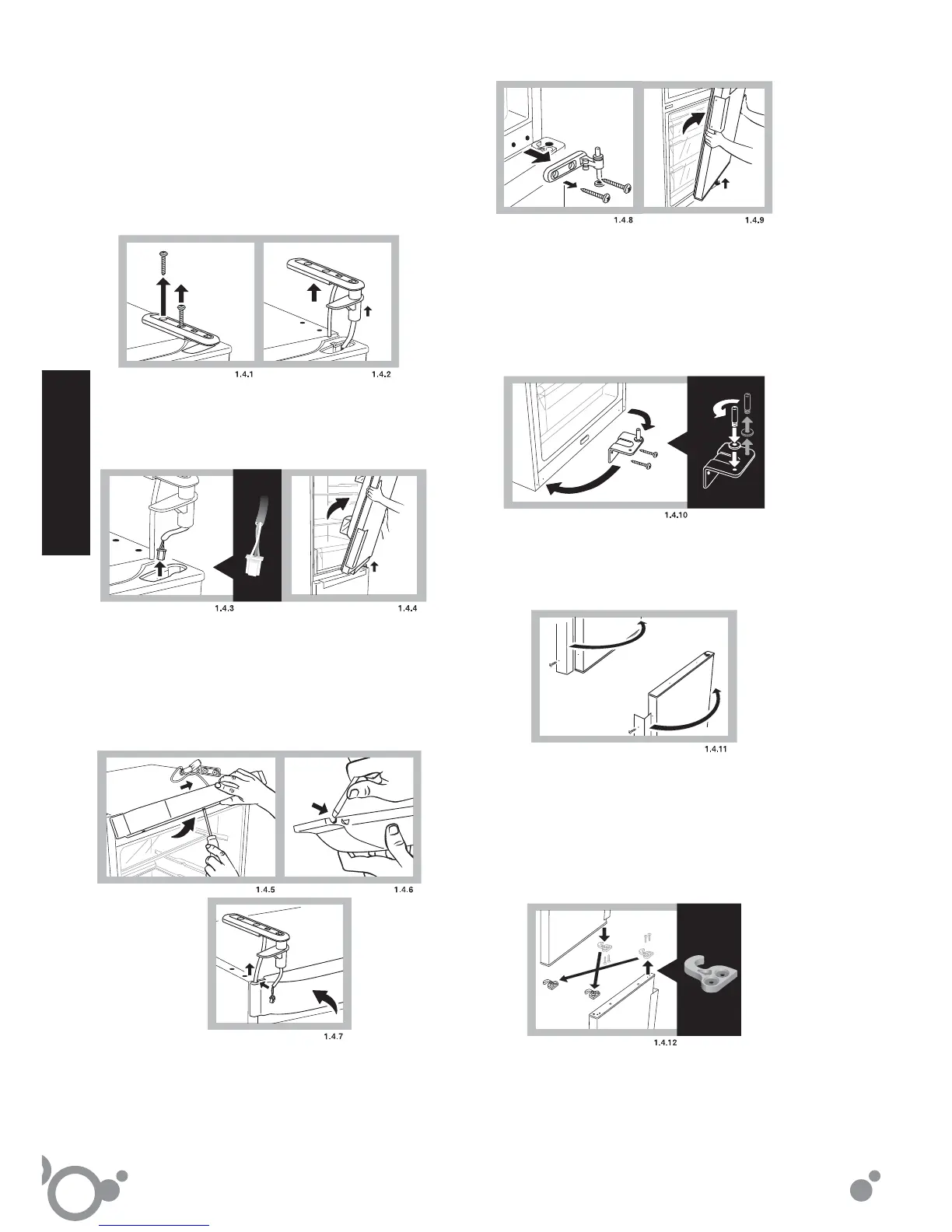 1.4.1
1.4.2
1.4.3
1.4.4
1.4.5
1.4.6
1.4.7
1.4.8
1.4.9
1.4.10
1.4.11
1.4.12