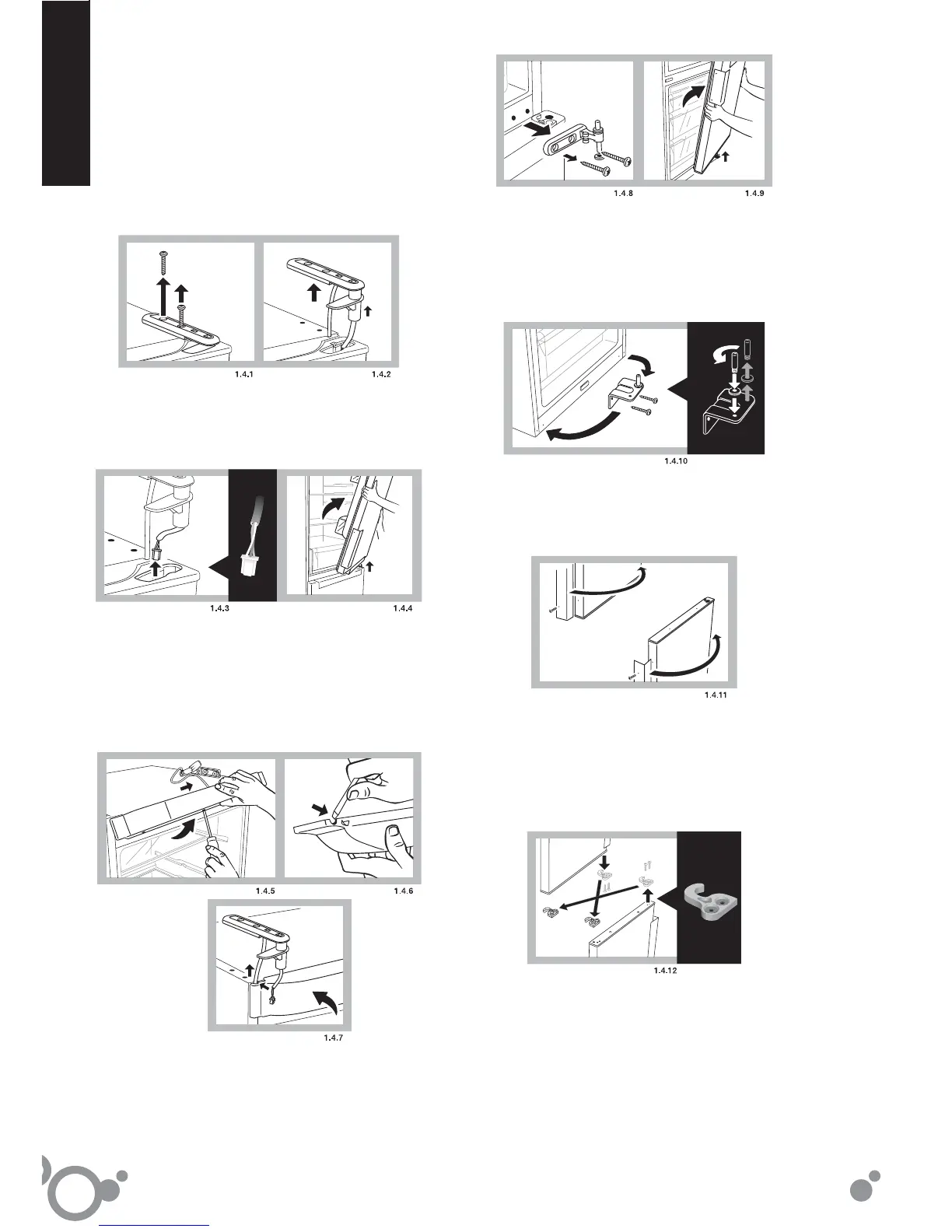 1.4.1

1.4.2

1.4.3

1.4.4

1.4.5

1.4.6

1.4.7

1.4.8

1.4.9

1.4.10

1.4.11

1.4.12