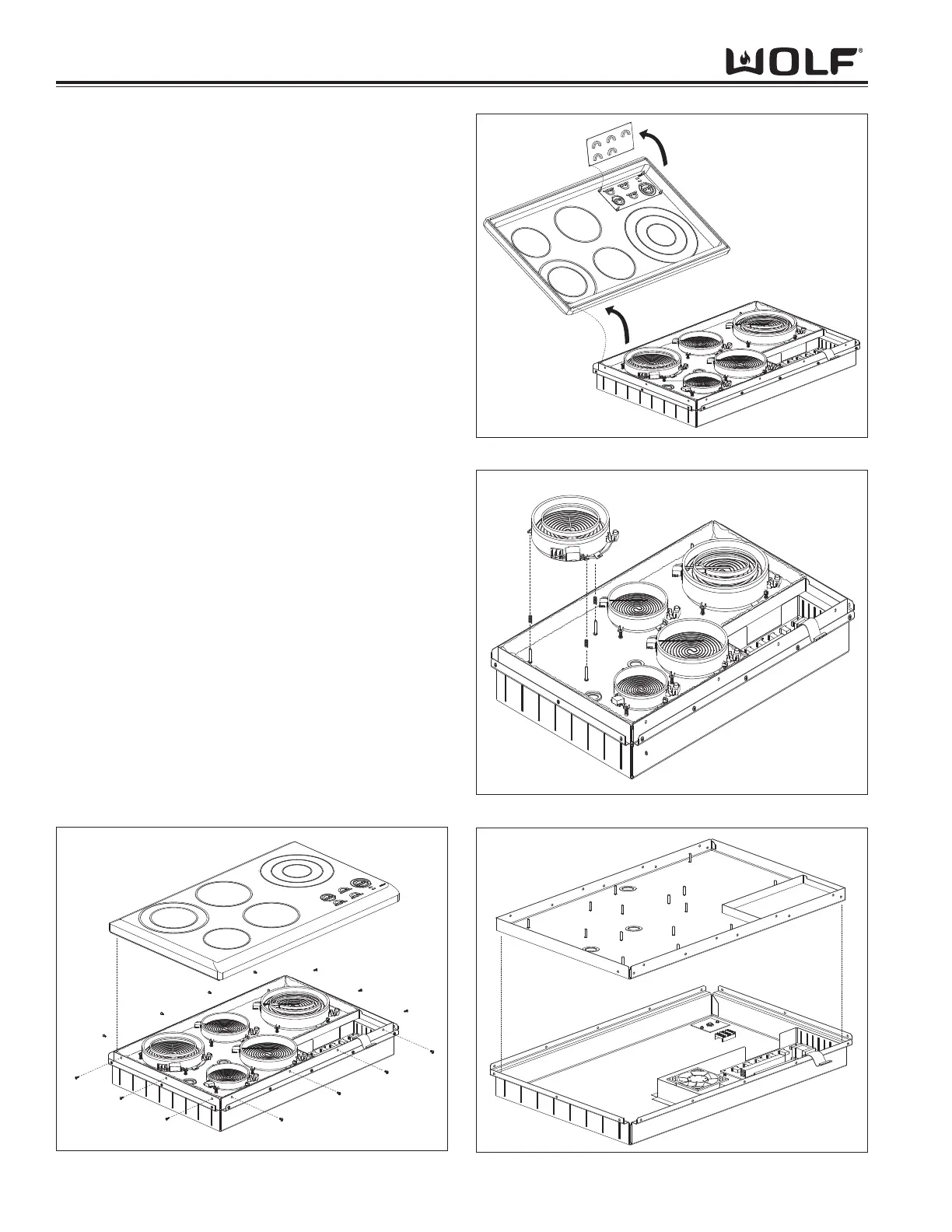 WOLF®