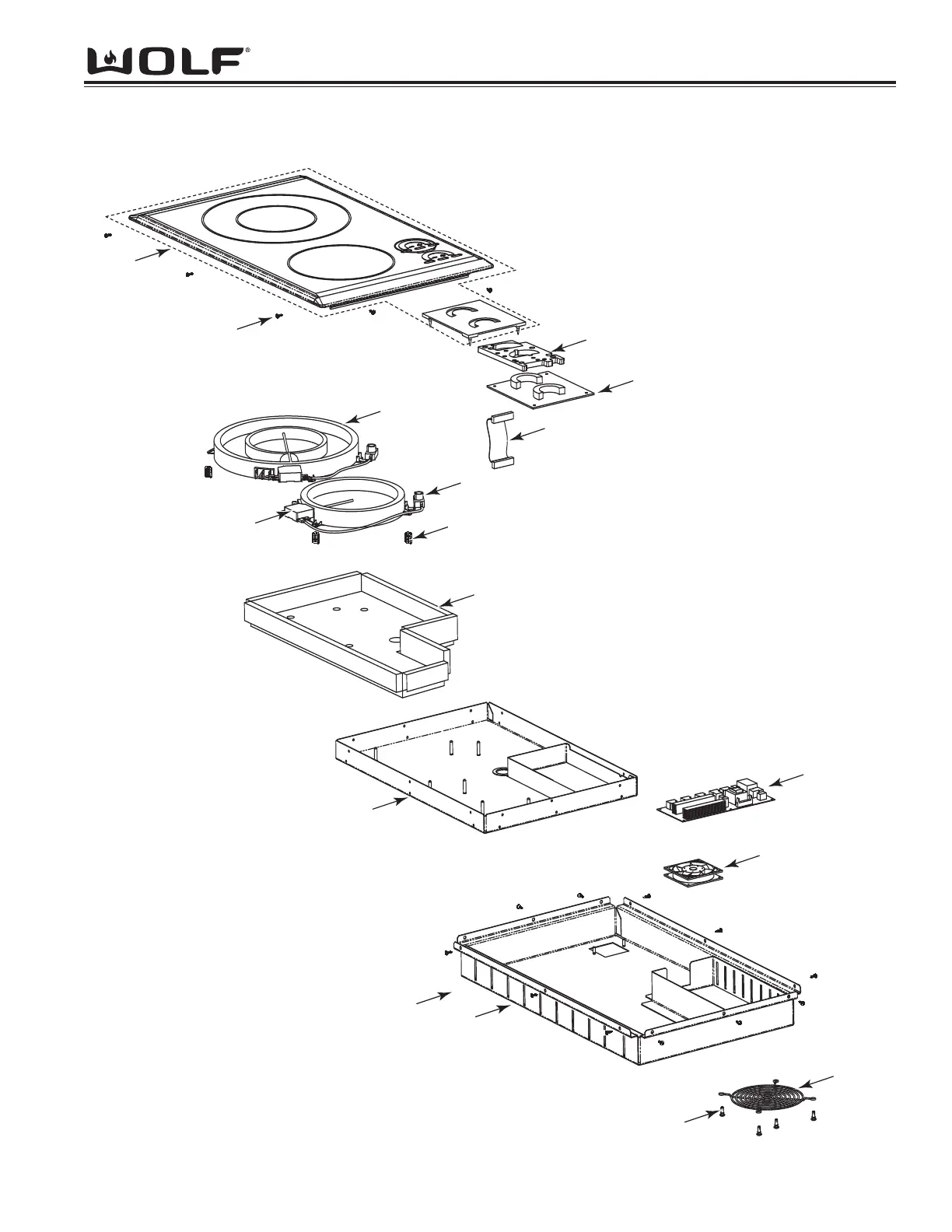 WOLF®