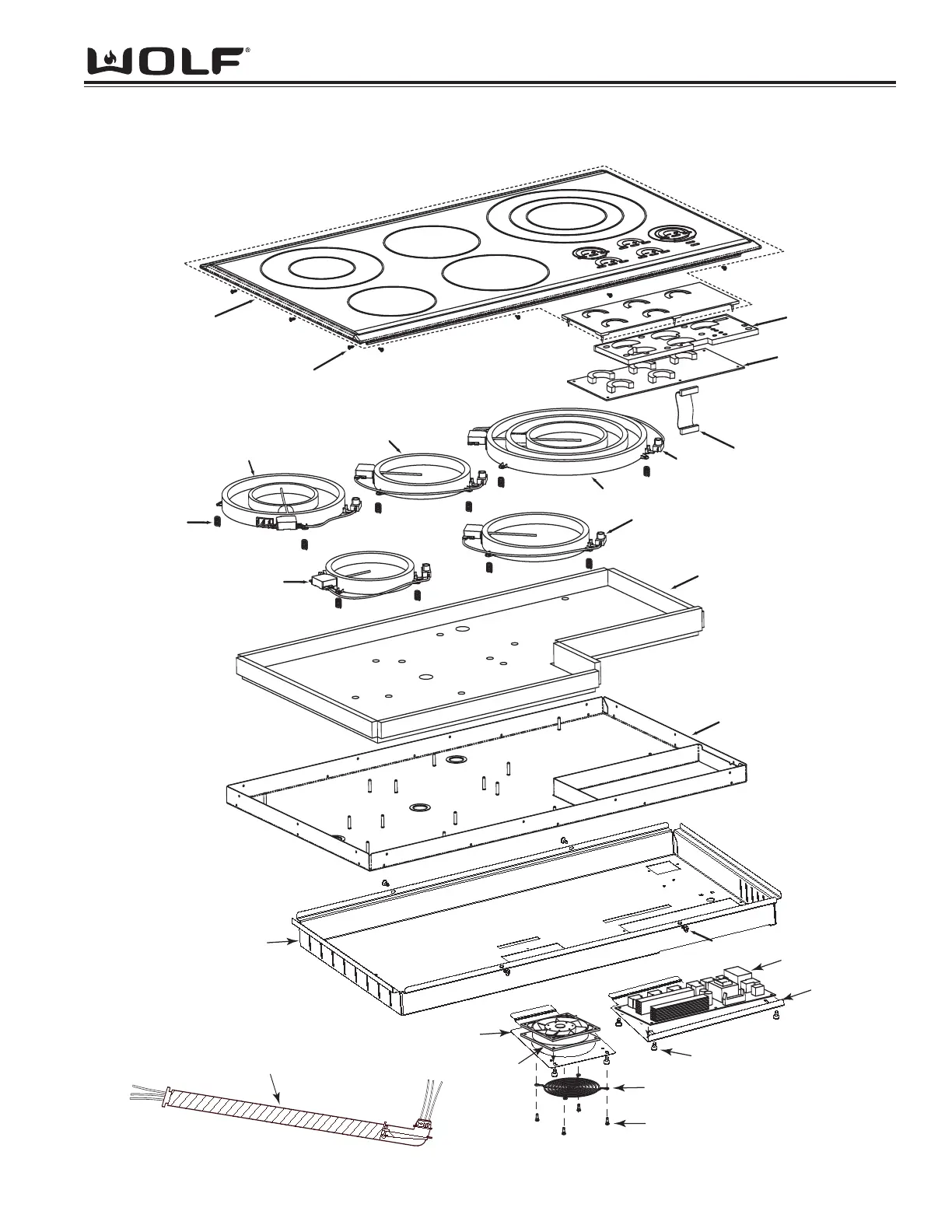 WOLF®