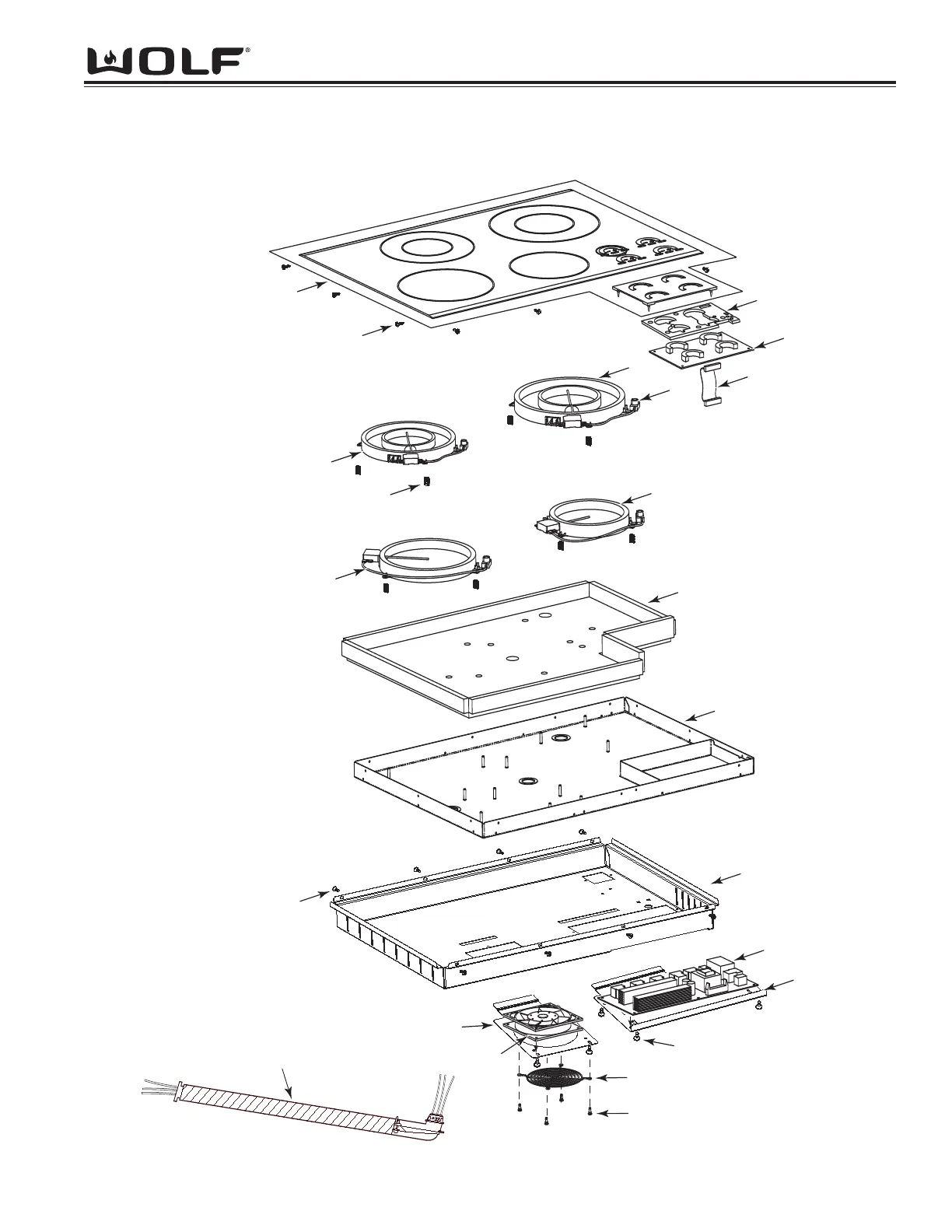 WOLF®