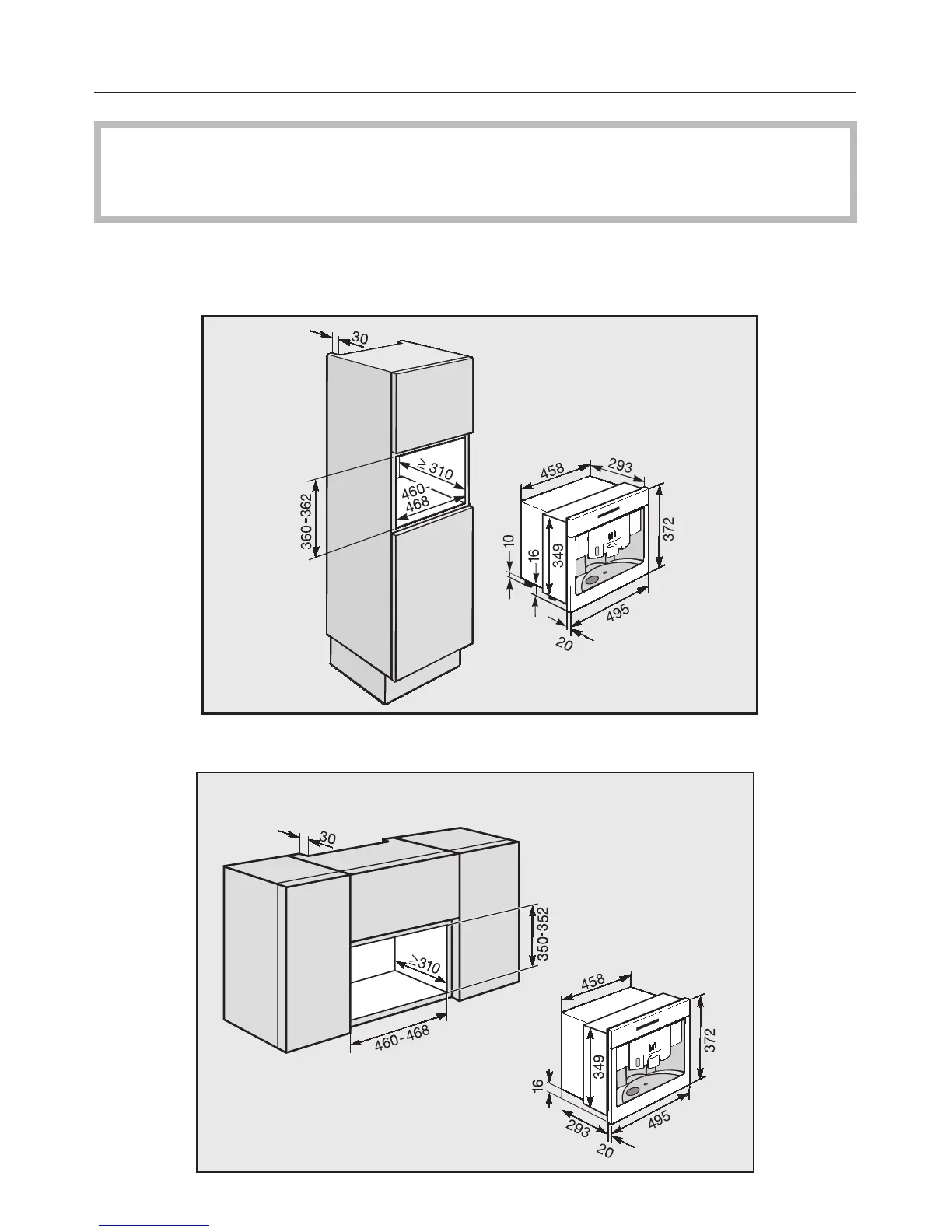 30

≥ 310

460-468

360-362

458

293

372

349

16

10

495

20

30

350-352

≥310

460-468

458

372

349

16

293

495

20