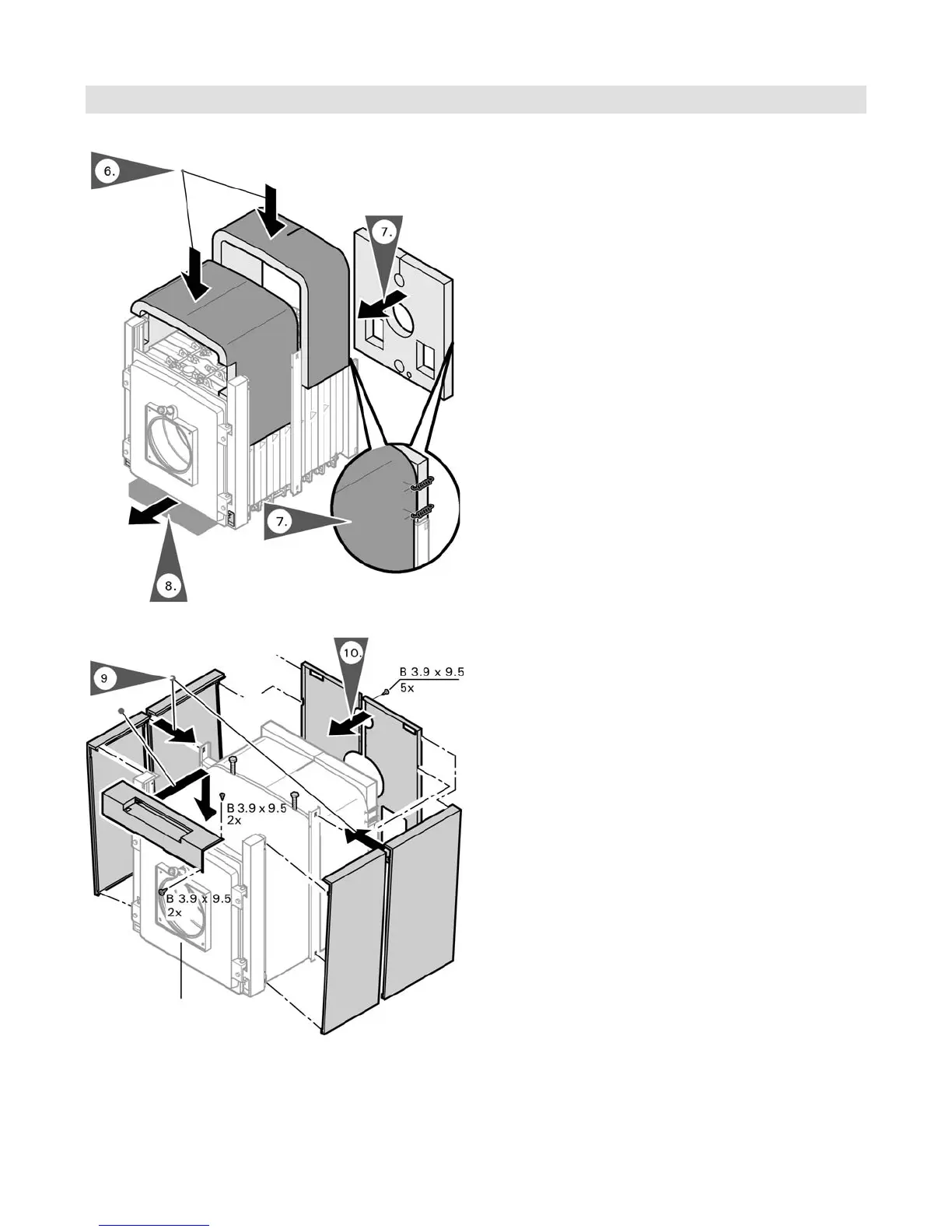 6.

7.

7.

8.

9

10.

B 3.9 x 9.5
5x

B 3.9 x 9.5
2x

B 3.9 x 9.5
2x