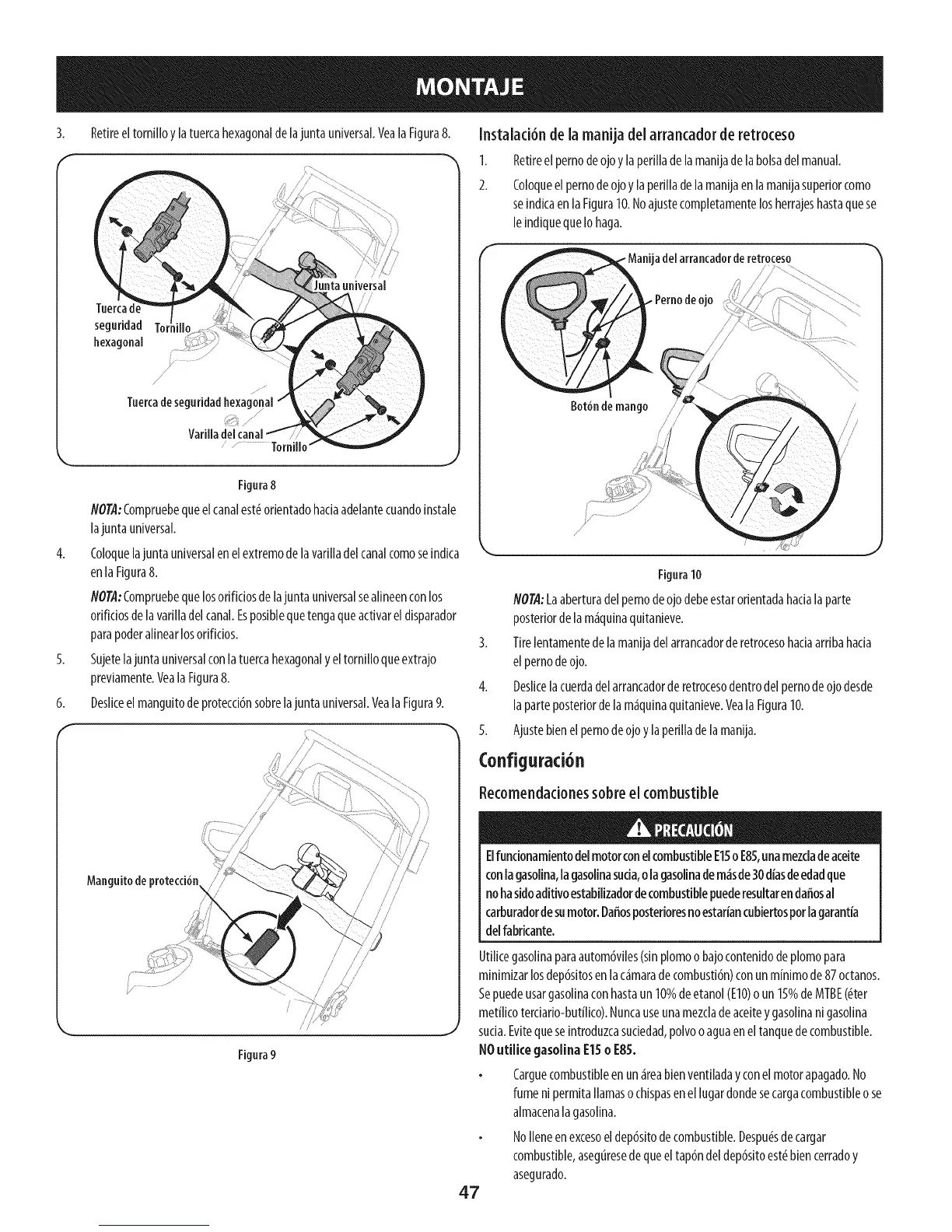 MONTAJE

3. Retire el tornillo y la tuerca hexagonal de la junta universal. Vea la Figura 8.

Tuerca de seguridad hexagonal
Tornillo
Junta universal
Tuerca de seguridad hexagonal
Varilla del canal
Tornillo

Figura 8

NOTA: Compruebe que el canal esté orientado hacia adelante cuando instale la junta universal.

4. Coloque la junta universal en el extremo de la varilla del canal como se indica en la Figura 8.

NOTA: Compruebe que los orificios de la junta universal se alineen con los orificios de la varilla del canal. Es posible que tenga que activar el disparador para poder alinear los orificios.

5. Sujete la junta universal con la tuerca hexagonal y el tornillo que extrajo previamente. Vea la Figura 8.

6. Deslice el manguito de protección sobre la junta universal. Vea la Figura 9.

Manguito de protección

Figura 9

Instalación de la manija del arrancador de retroceso

1. Retire el perno de ojo y la perilla de la manija de la bolsa del manual.

2. Coloque el perno de ojo y la perilla de la manija en la manija superior como se indica en la Figura 10. No ajuste completamente los herrajes hasta que se le indique que lo haga.

Manija del arrancador de retroceso
Perno de ojo
Botón de mango

Figura 10

NOTA: La abertura del perno de ojo debe estar orientada hacia la parte posterior de la máquina quitanieve.

3. Tire lentamente de la manija del arrancador de retroceso hacia arriba hacia el perno de ojo.

4. Deslice la cuerda del arrancador de retroceso dentro del perno de ojo desde la parte posterior de la máquina quitanieve. Vea la Figura 10.

5. Ajuste bien el perno de ojo y la perilla de la manija.

Configuración

Recomendaciones sobre el combustible

PRECAUCIÓN

El funcionamiento del motor con el combustible E15 o E85, una mezcla de aceite con la gasolina, la gasolina sucia, o la gasolina de más de 30 días de edad que no ha sido aditivo estabilizador de combustible puede resultar en daños al carburador de su motor. Daños posteriores no estarían cubiertos por la garantía del fabricante.

Utilice gasolina para automóviles (sin plomo o bajo contenido de plomo para minimizar los depósitos en la cámara de combustión) con un mínimo de 87 octanos. Se puede usar gasolina con hasta un 10% de etanol (E10) o un 15% de MTBE (éter metílico terciario-butílico). Nunca use una mezcla de aceite y gasolina ni gasolina sucia. Evite que se introduzca suciedad, polvo o agua en el tanque de combustible. NO utilice gasolina E15 o E85.

• Cargue combustible en un área bien ventilada y con el motor apagado. No fume ni permita llamas o chispas en el lugar donde se carga combustible o se almacena la gasolina.

• No llene en exceso el depósito de combustible. Después de cargar combustible, asegúrese de que el tapón del depósito esté bien cerrado y asegurado.

47