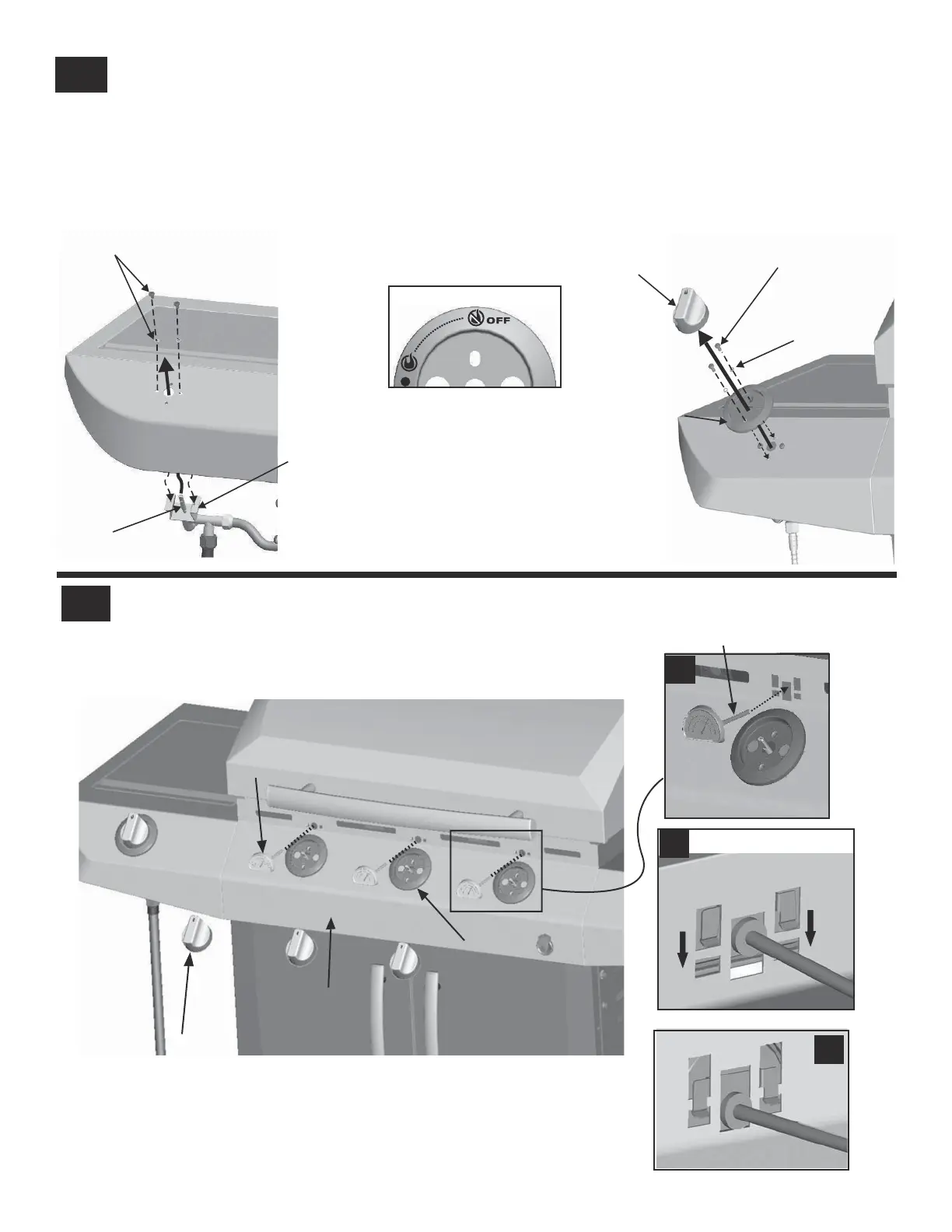 OFF