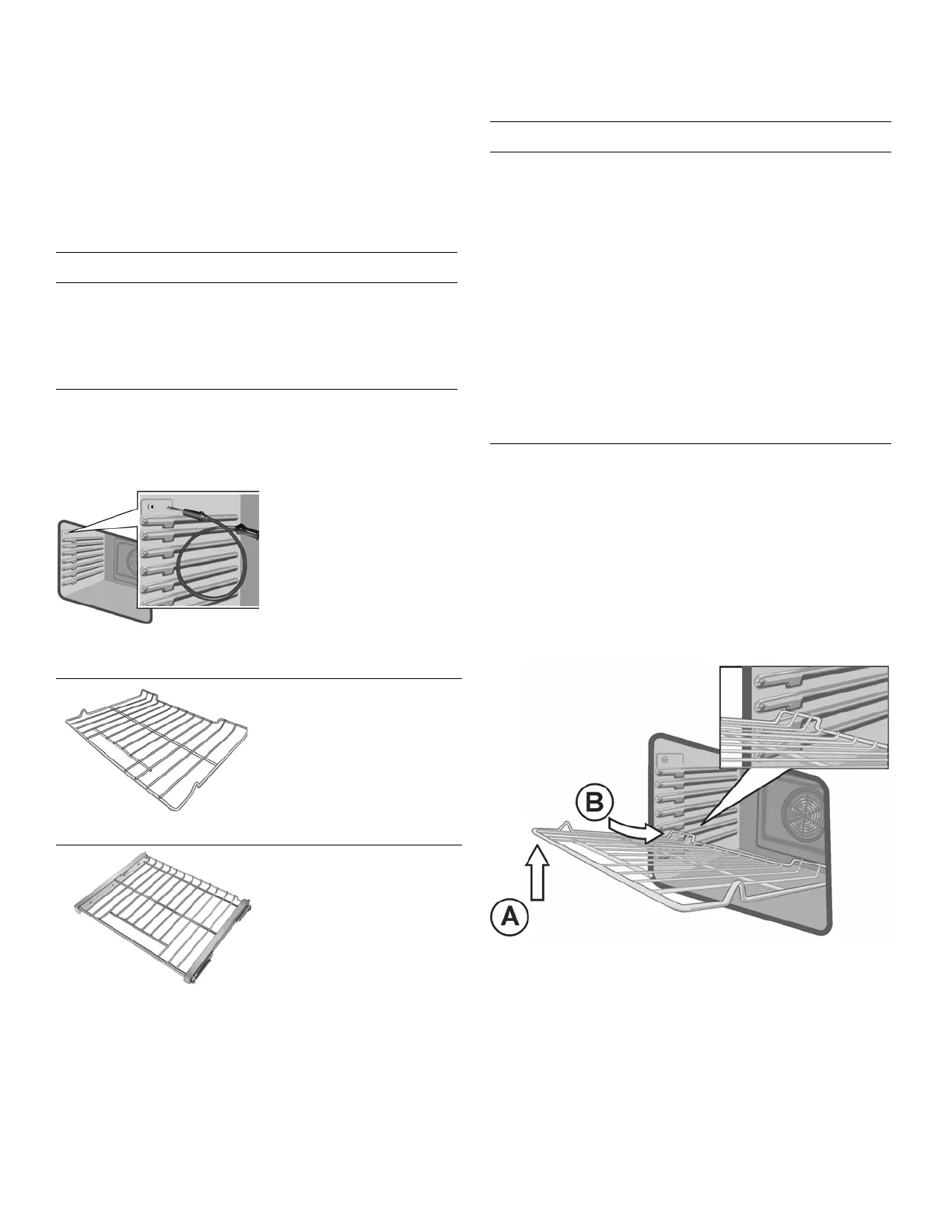 B

A