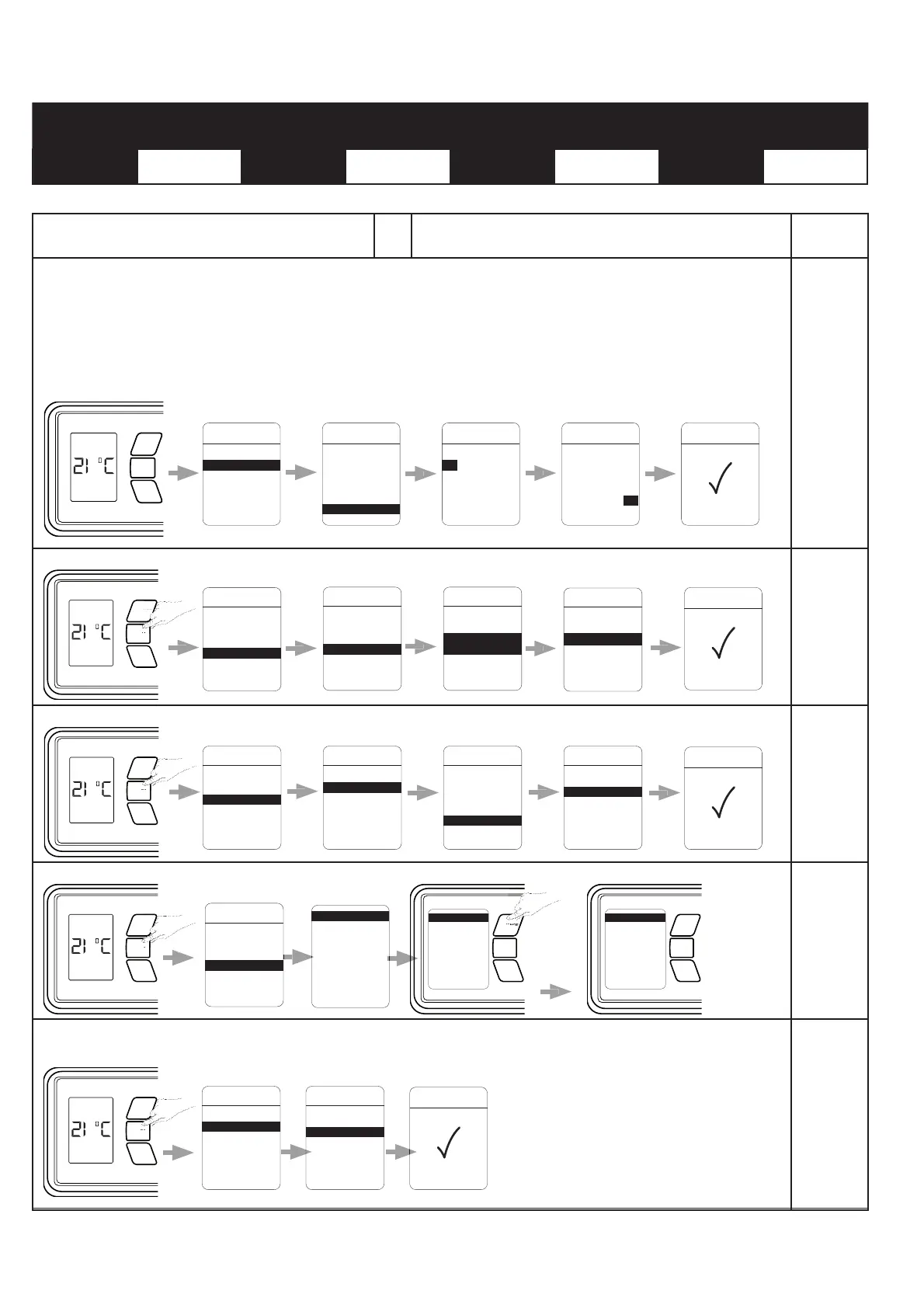 21 °C

21 °C

21 °C

21 °C

21 °C