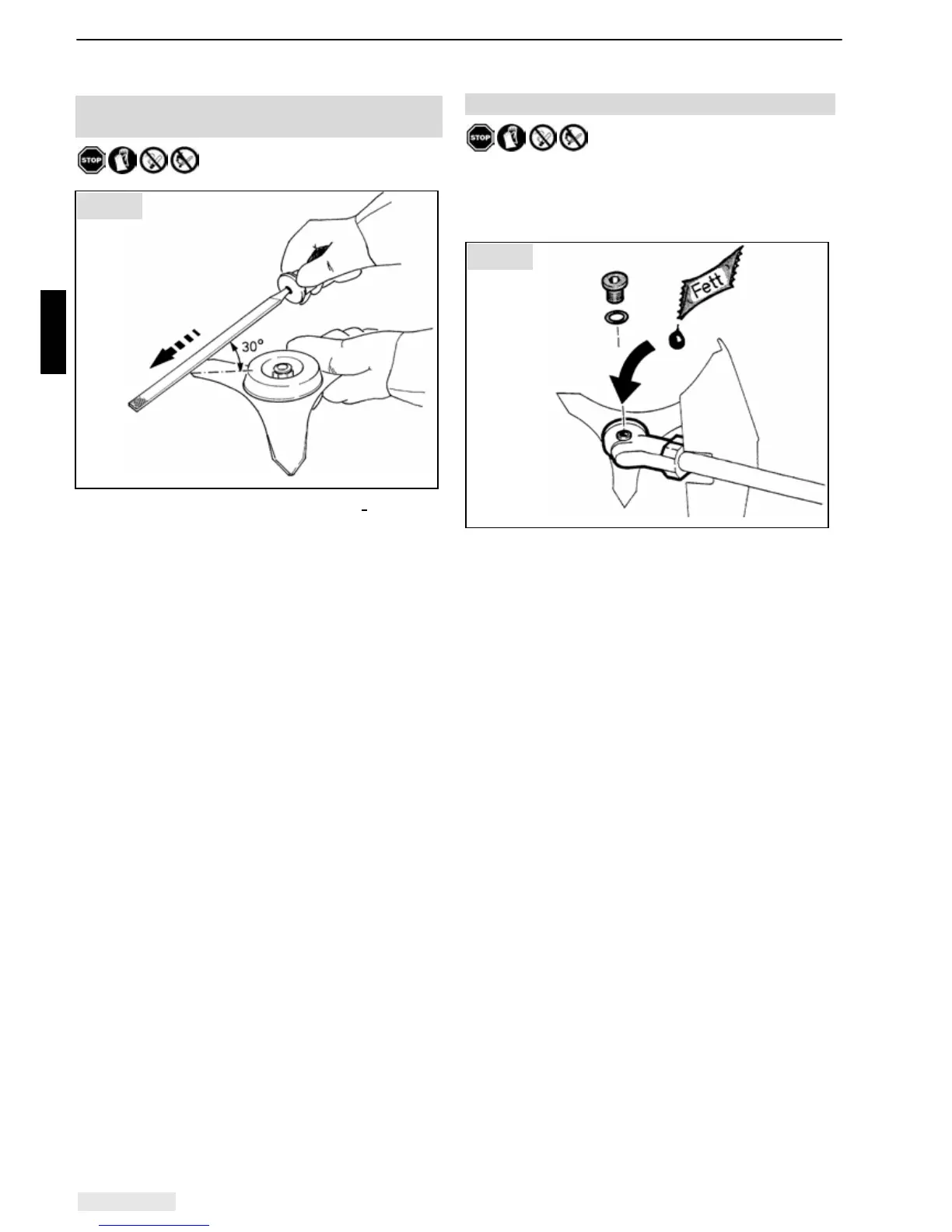 STOP

30°

STOP

Fett