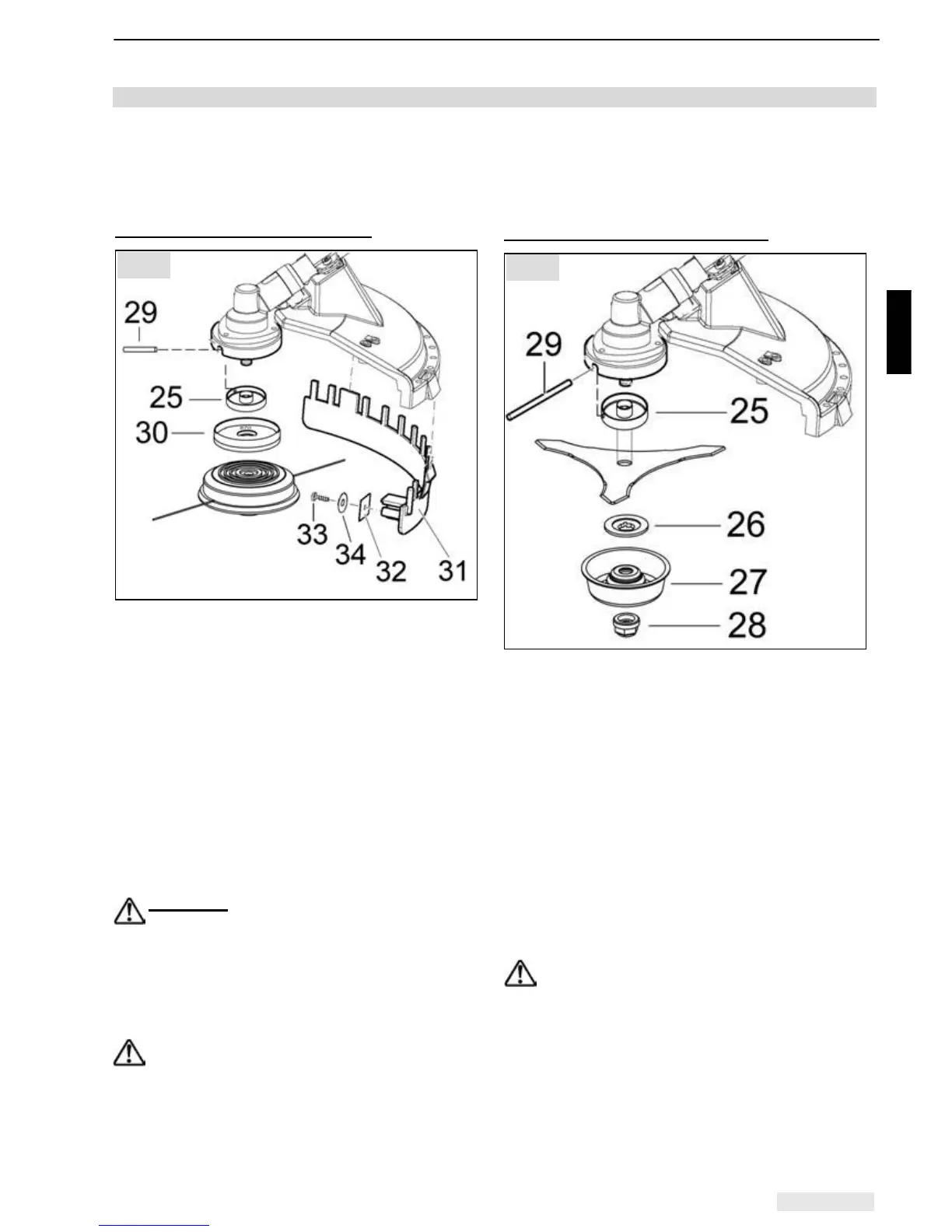 29

25

30

33

34

32

31

29

25

26

27

28