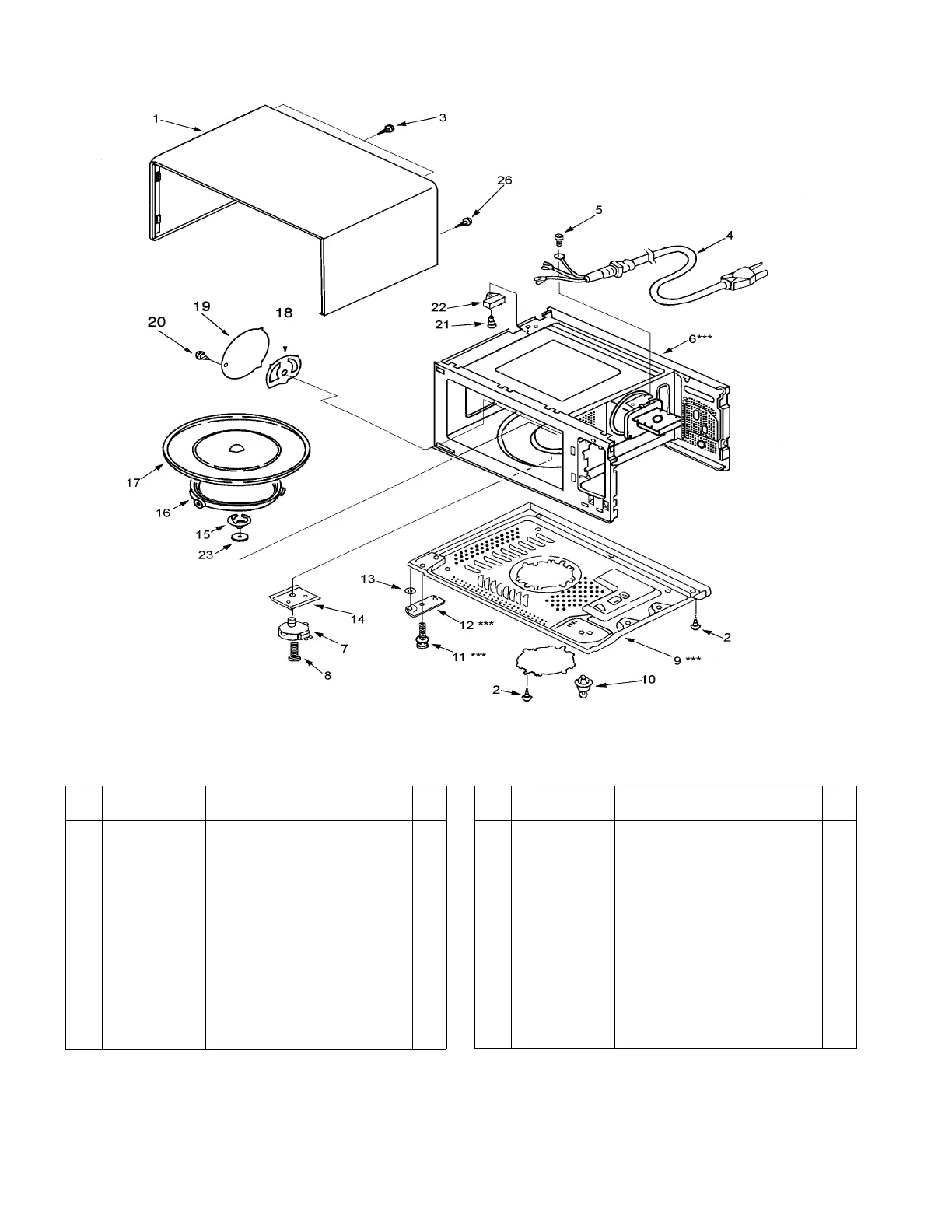 1
3
26
5
4
22
21
6***
19
20
18
17
16
15
23
13
14
12 ***
7
11 ***
8
2
9 ***
2
10