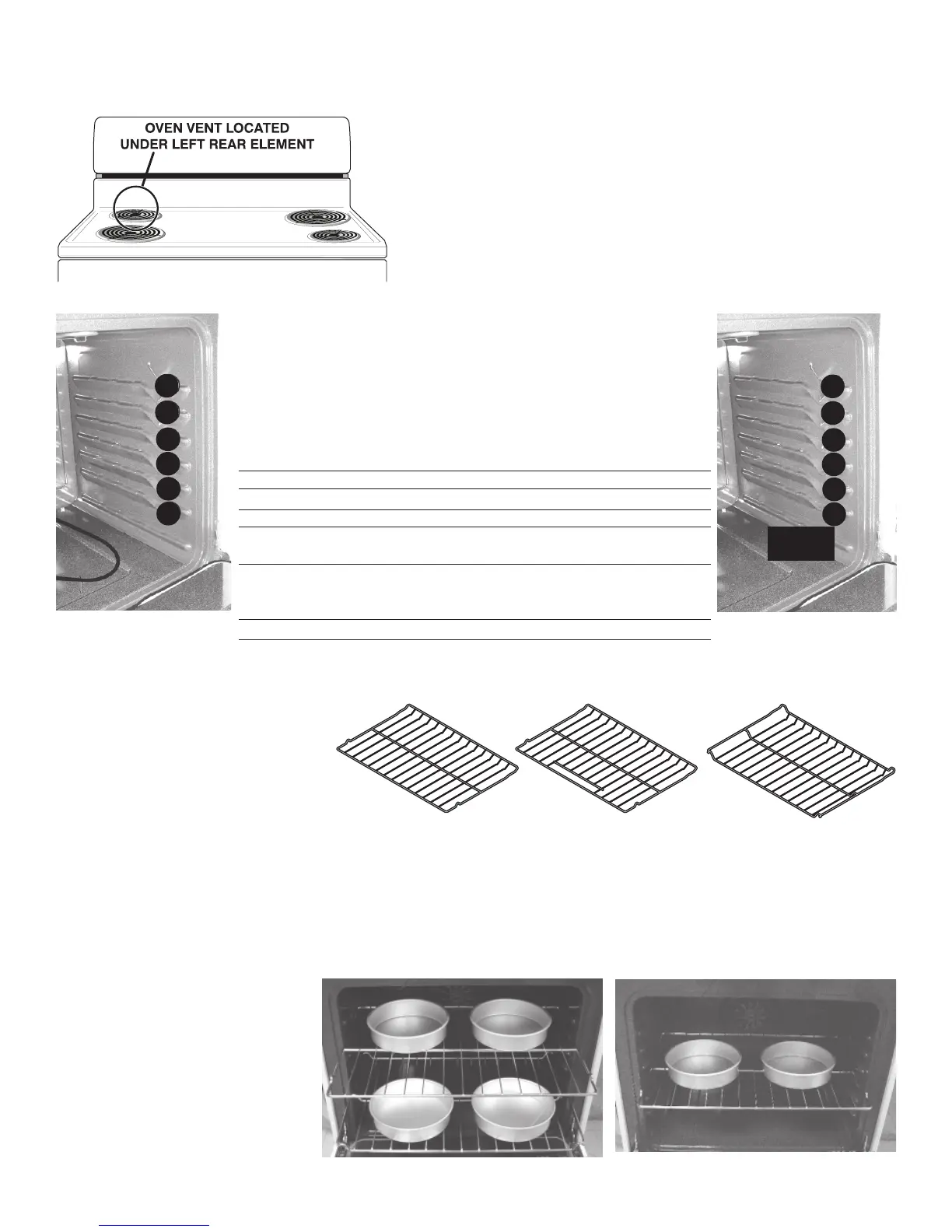 OVEN VENT LOCATED
UNDER LEFT REAR ELEMENT