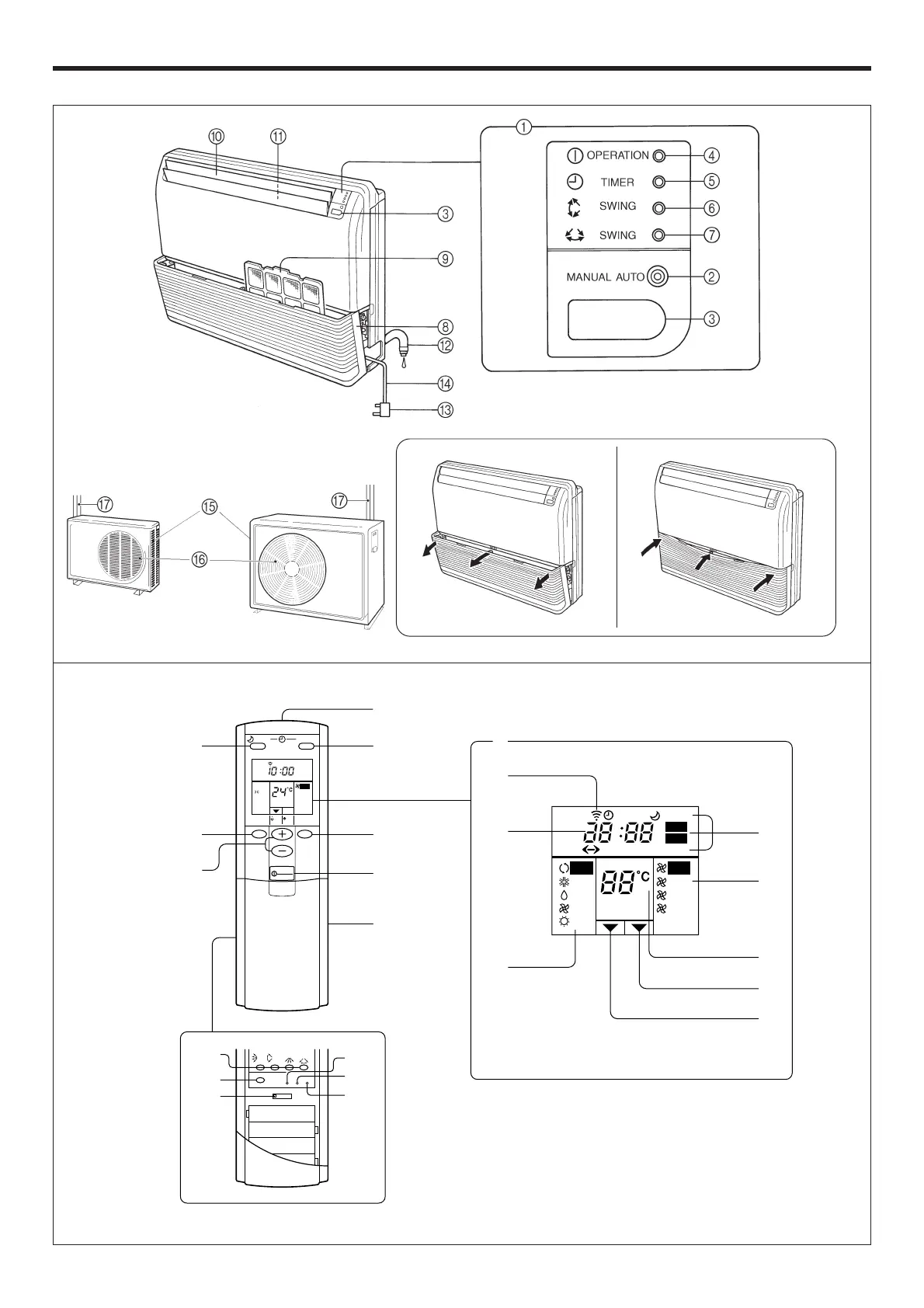 ⑩ ⑪

③

⑨

⑧

⑫

⑭

⑬

①

OPERATION ④

TIMER ⑤

SWING ⑥

SWING ⑦

MANUAL AUTO ②

③

⑰ ⑮ ⑰

⑯

10:00

24°C

88:88

88°C