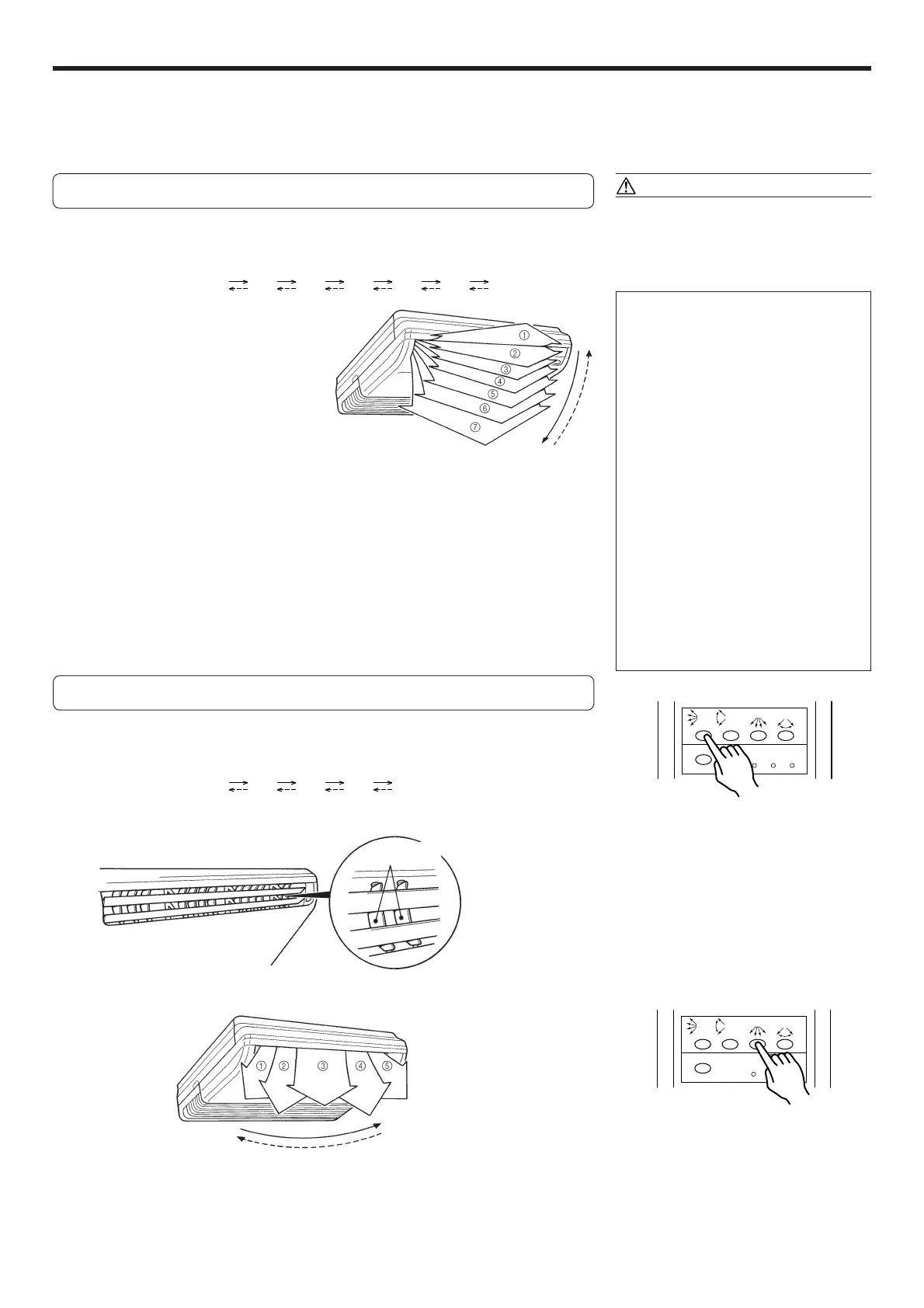 ①
②
③
④
⑤
⑥
⑦

①
②
③
④
⑤